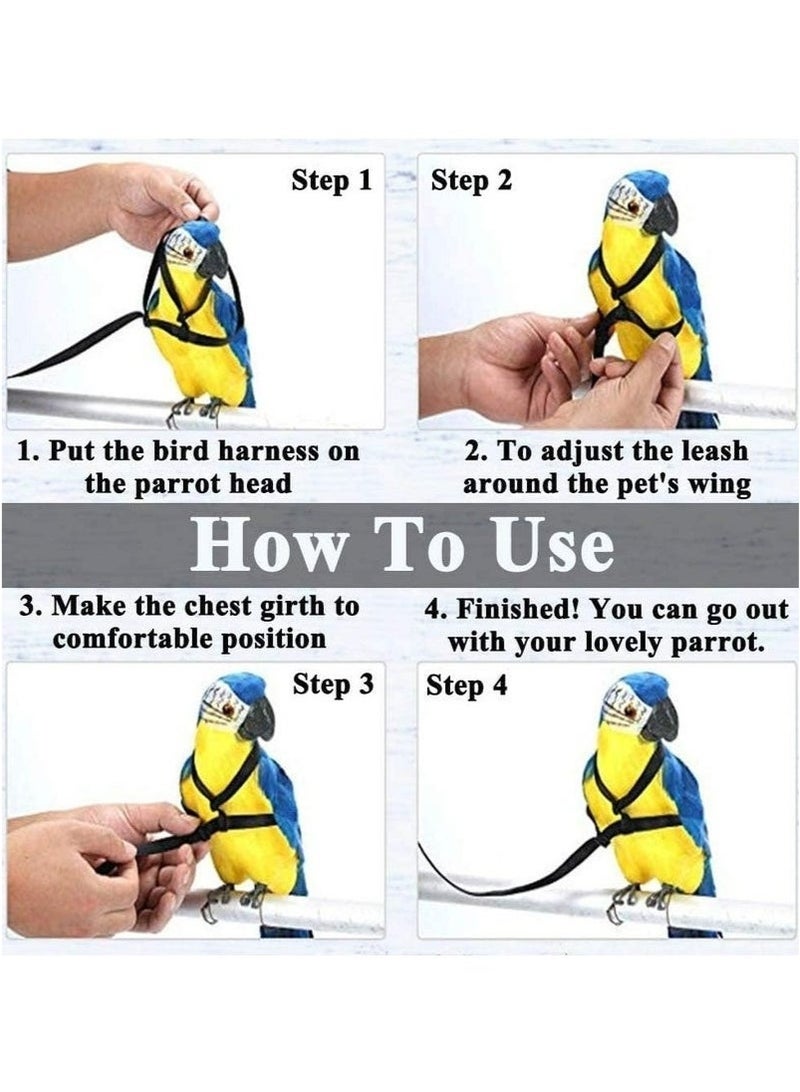 Step 1

Step 2

1. Put the bird harness on the parrot head

2. To adjust the leash around the pet's wing

How To Use

3. Make the chest girth to comfortable position

4. Finished! You can go out with your lovely parrot.

Step 3

Step 4