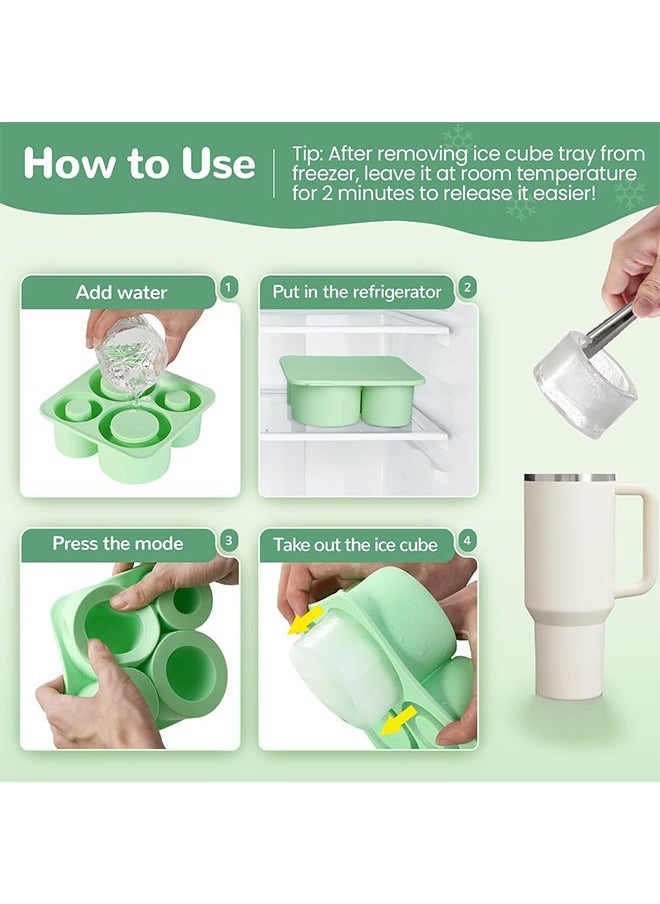 How to Use

Tip: After removing ice cube tray from freezer, leave it at room temperature for 2 minutes to release it easier!

Add water 1

Put in the refrigerator 2

Press the mode 3

Take out the ice cube 4