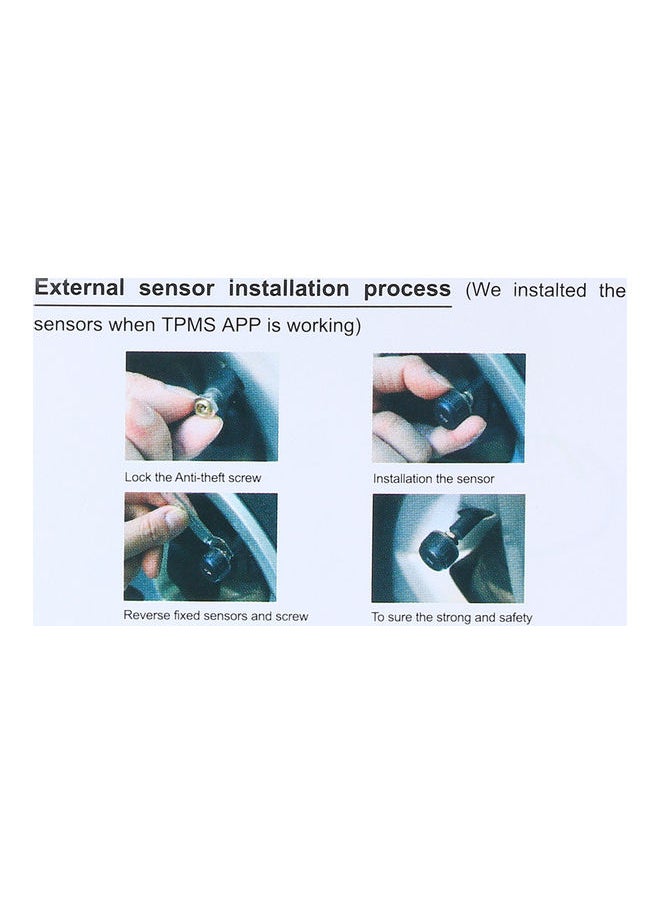 External sensor installation process (We instalted the sensors when TPMS APP is working)

Lock the Anti-theft screw

Installation the sensor

Reverse fixed sensors and screw

To sure the strong and safety