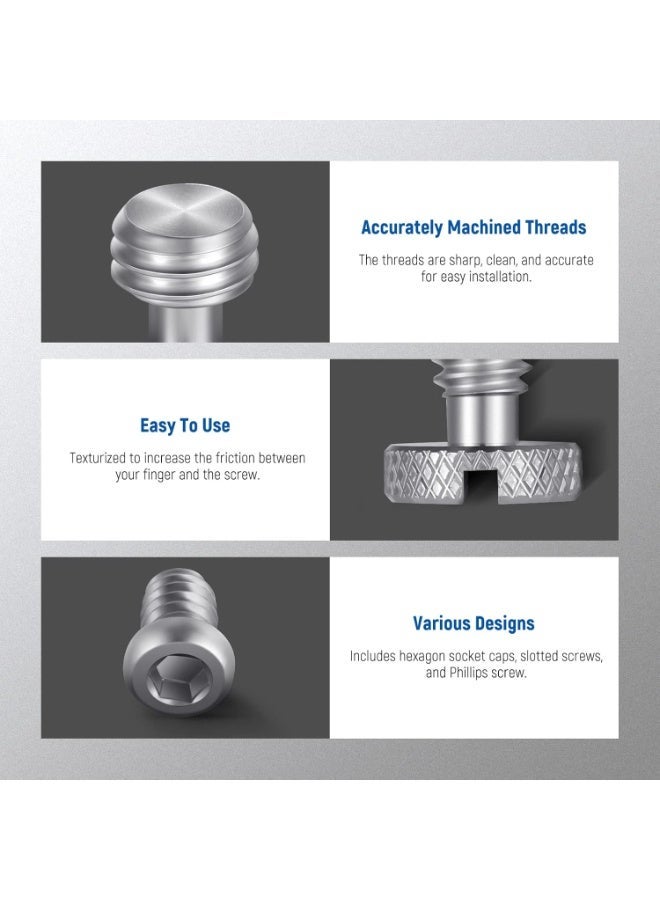 Accurately Machined Threads

The threads are sharp, clean, and accurate for easy installation.

Easy To Use

Texturized to increase the friction between your finger and the screw.

Various Designs

Includes hexagon socket caps, slotted screws, and Phillips screw.