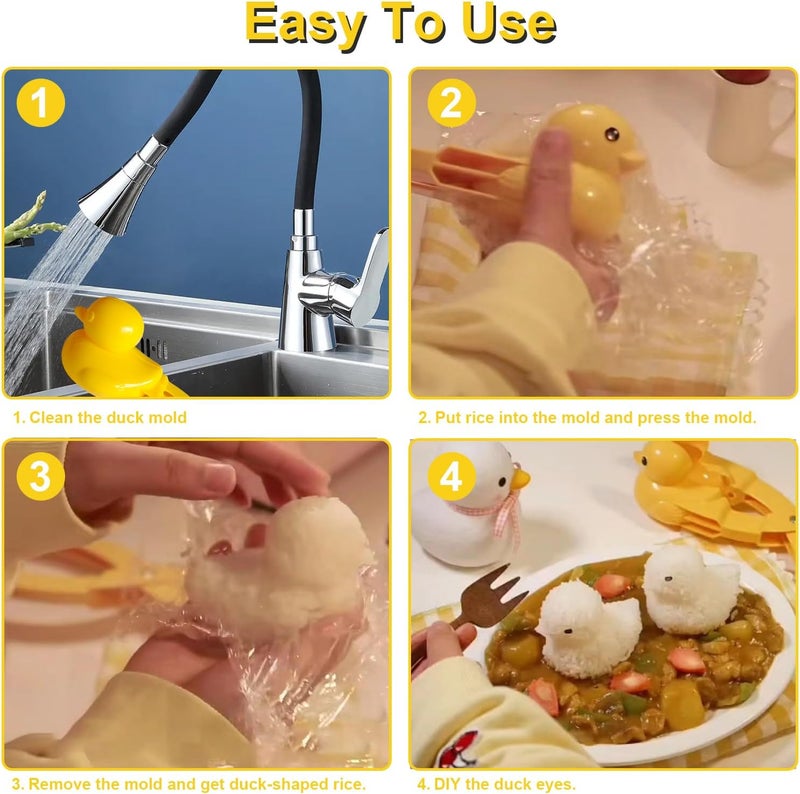 Easy To Use

1

1. Clean the duck mold

2

2. Put rice into the mold and press the mold.

3

3. Remove the mold and get duck-shaped rice.

4

4. DIY the duck eyes.