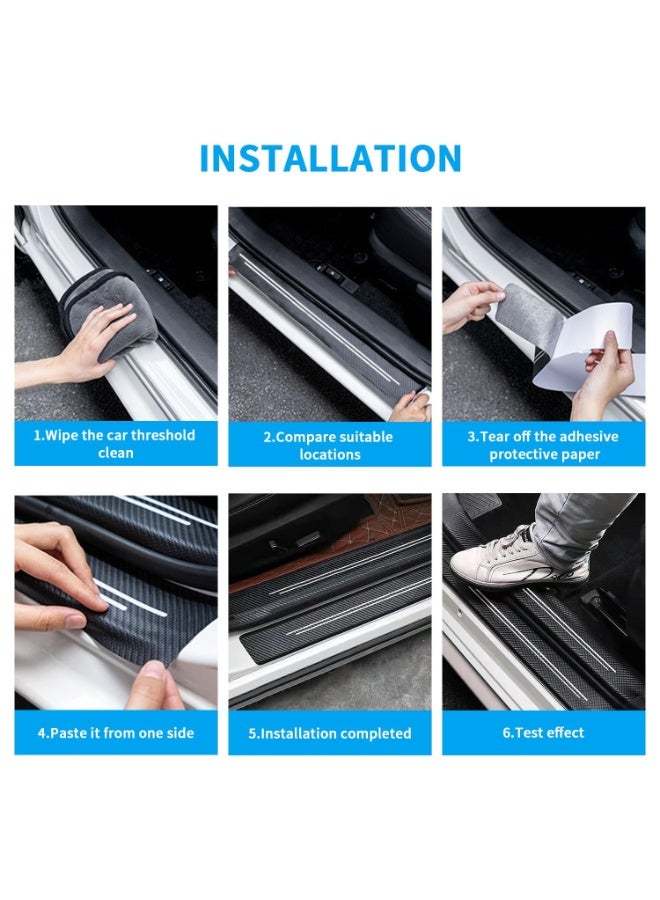 INSTALLATION

1.Wipe the car threshold clean

2.Compare suitable locations

3.Tear off the adhesive protective paper

4.Paste it from one side

5.Installation completed

6.Test effect