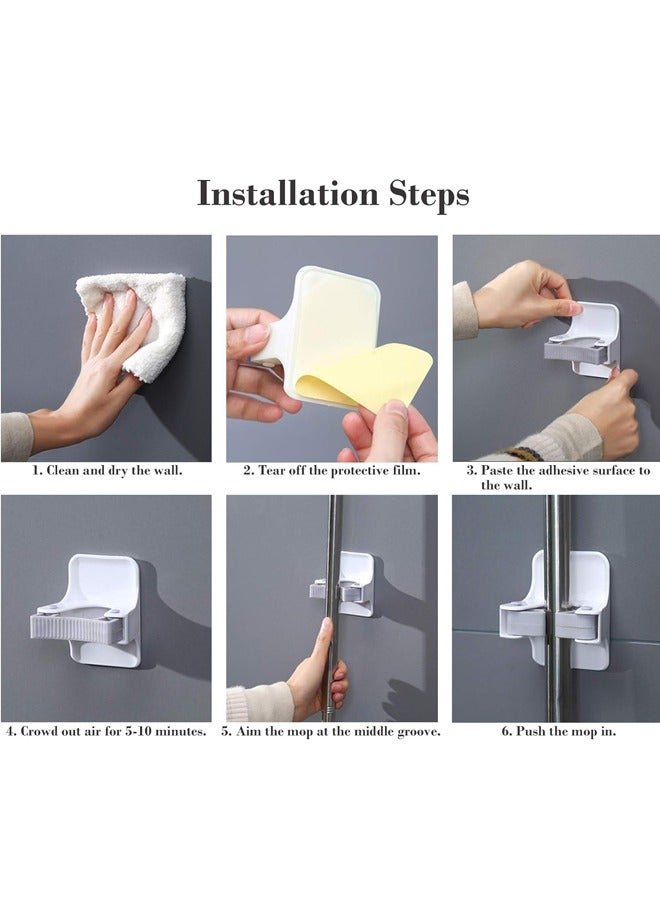 Installation Steps

1. Clean and dry the wall.

2. Tear off the protective film.

3. Paste the adhesive surface to the wall.

4. Crowd out air for 5-10 minutes.

5. Aim the mop at the middle groove.

6. Push the mop in.