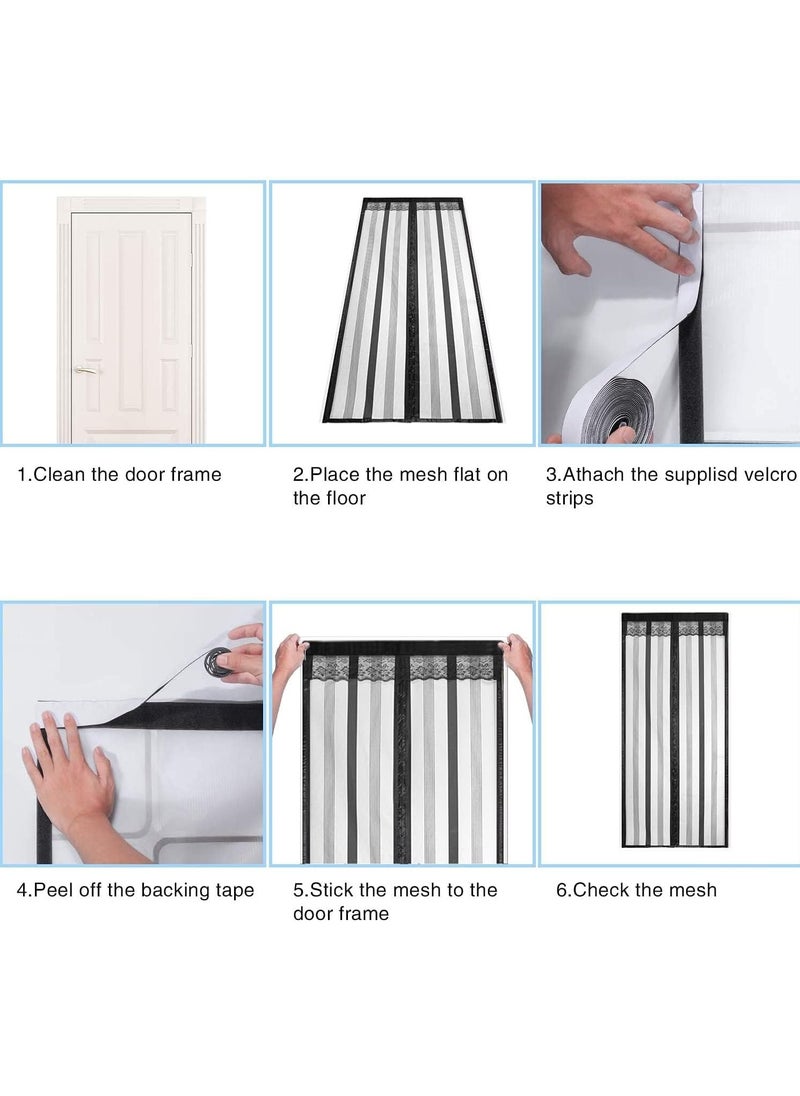 1.Clean the door frame

2.Place the mesh flat on the floor

3.Athach the supplisd velcro strips

4.Peel off the backing tape

5.Stick the mesh to the door frame

6.Check the mesh