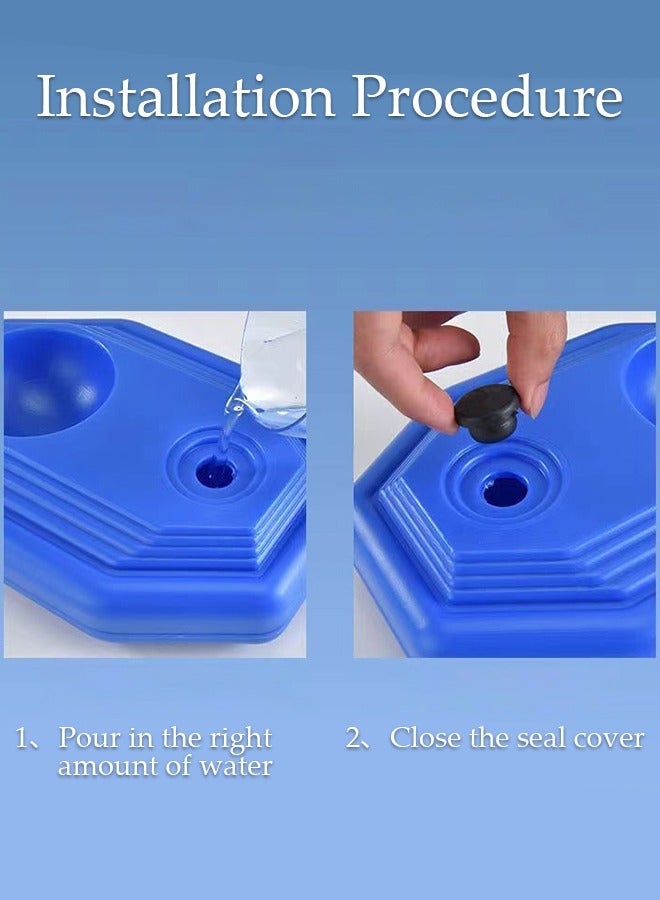 Installation Procedure

1、Pour in the right amount of water

2、Close the seal cover