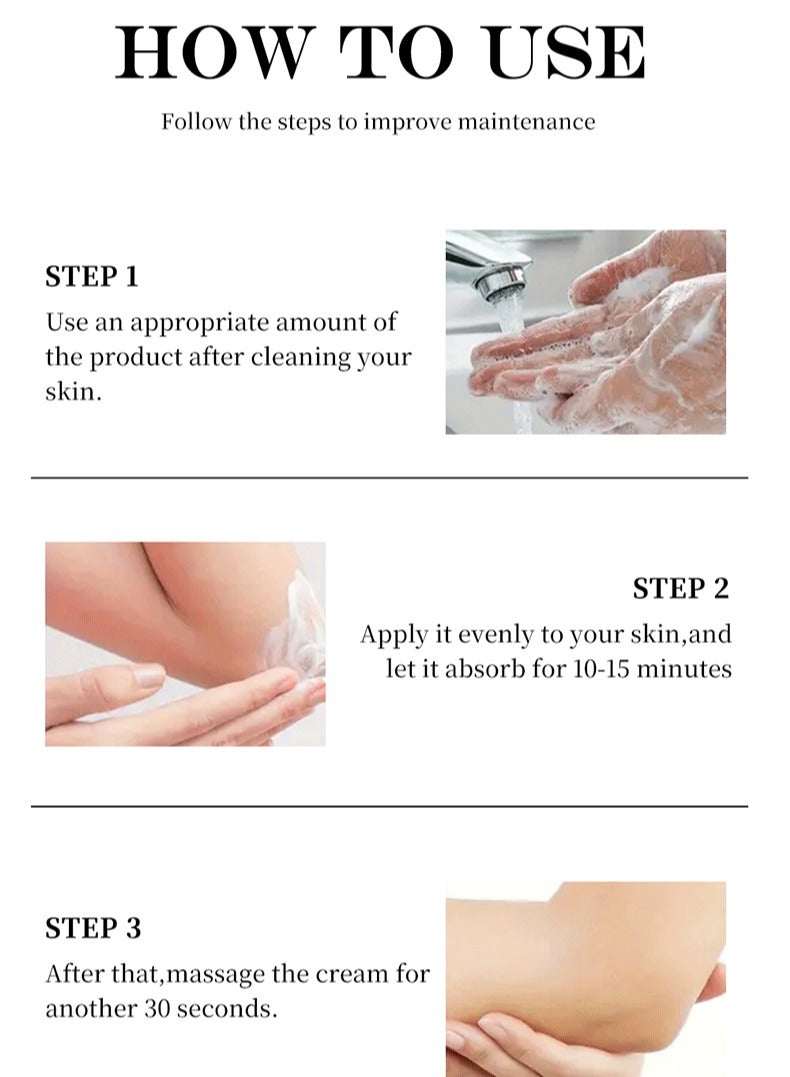 HOW TO USE

Follow the steps to improve maintenance

STEP 1

Use an appropriate amount of the product after cleaning your skin.

STEP 2

Apply it evenly to your skin,and let it absorb for 10-15 minutes

STEP 3

After that,massage the cream for another 30 seconds.