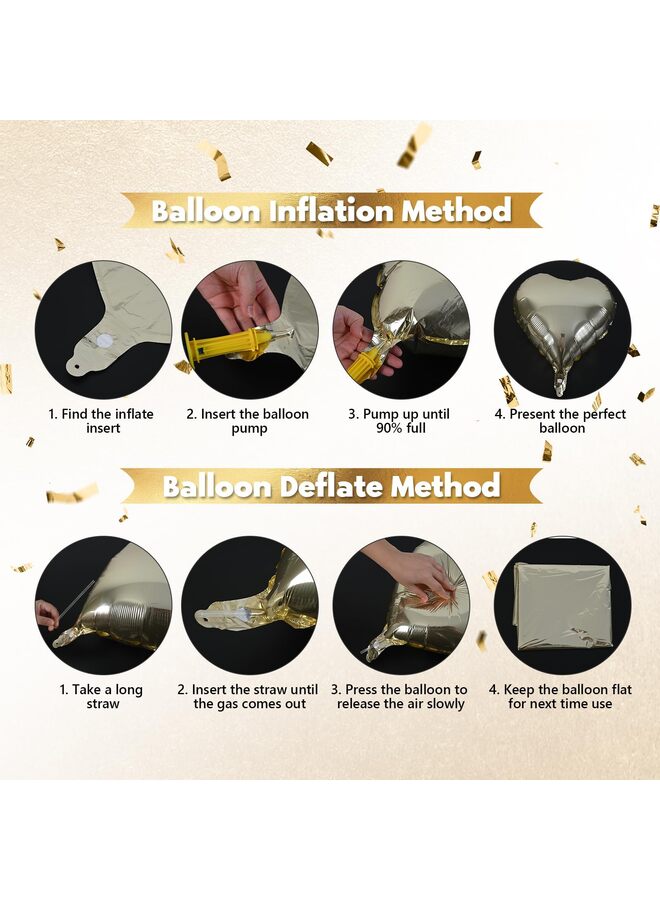 Balloon Inflation Method

1. Find the inflate insert

2. Insert the balloon pump

3. Pump up until 90% full

4. Present the perfect balloon

Balloon Deflate Method

1. Take a long straw

2. Insert the straw until the gas comes out

3. Press the balloon to release the air slowly

4. Keep the balloon flat for next time use