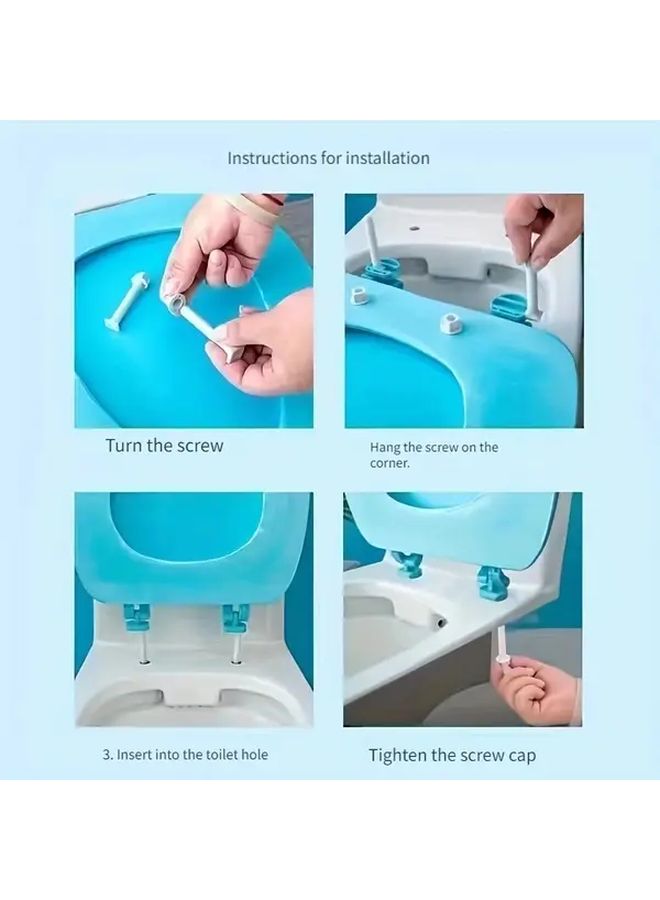 Instructions for installation

Turn the screw

Hang the screw on the corner.

3. Insert into the toilet hole

Tighten the screw cap