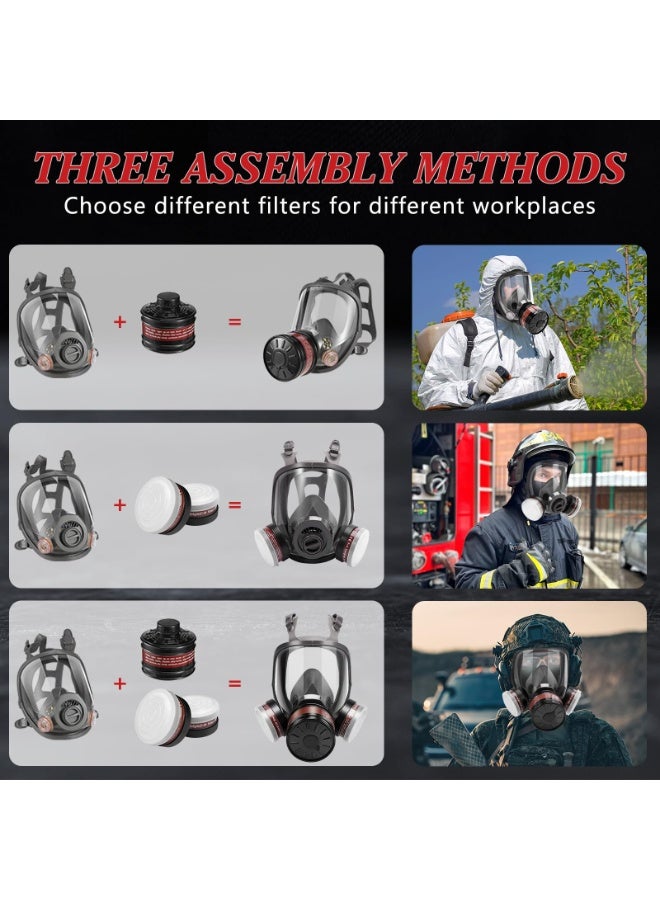 THREE ASSEMBLY METHODS
Choose different filters for different workplaces

+ =

+ =

+ =