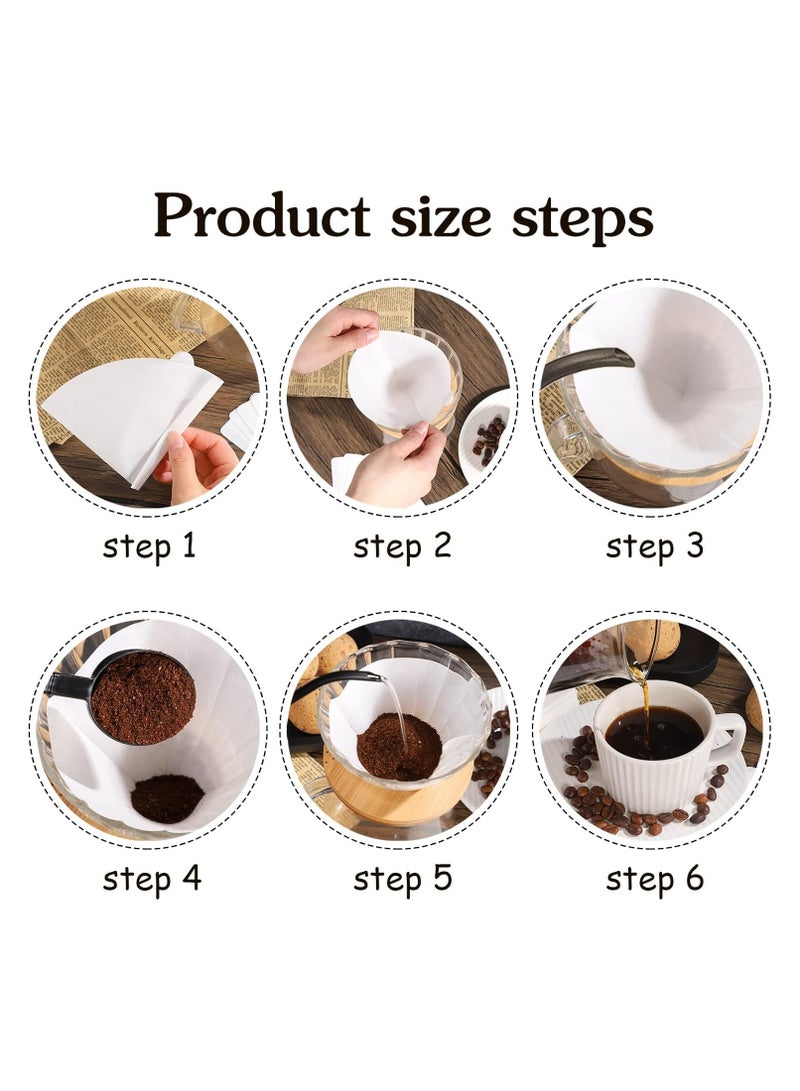 Product size steps

step 1

step 2

step 3

step 4

step 5

step 6