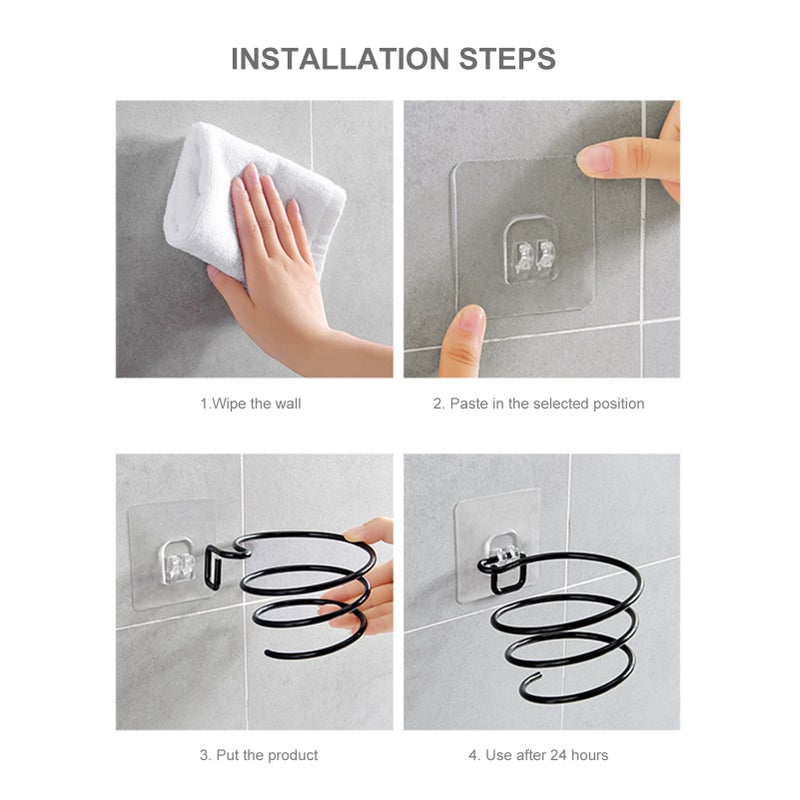 INSTALLATION STEPS

1.Wipe the wall

2. Paste in the selected position

3. Put the product

4. Use after 24 hours