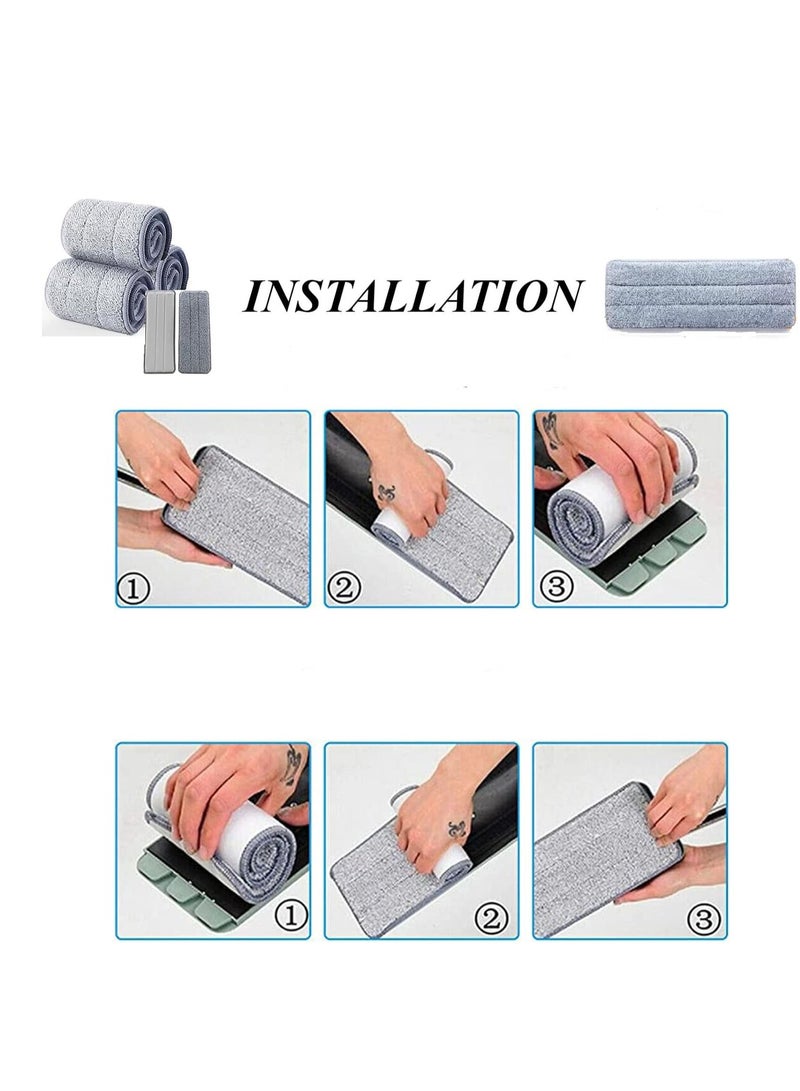 INSTALLATION

①

②

③

①

②

③