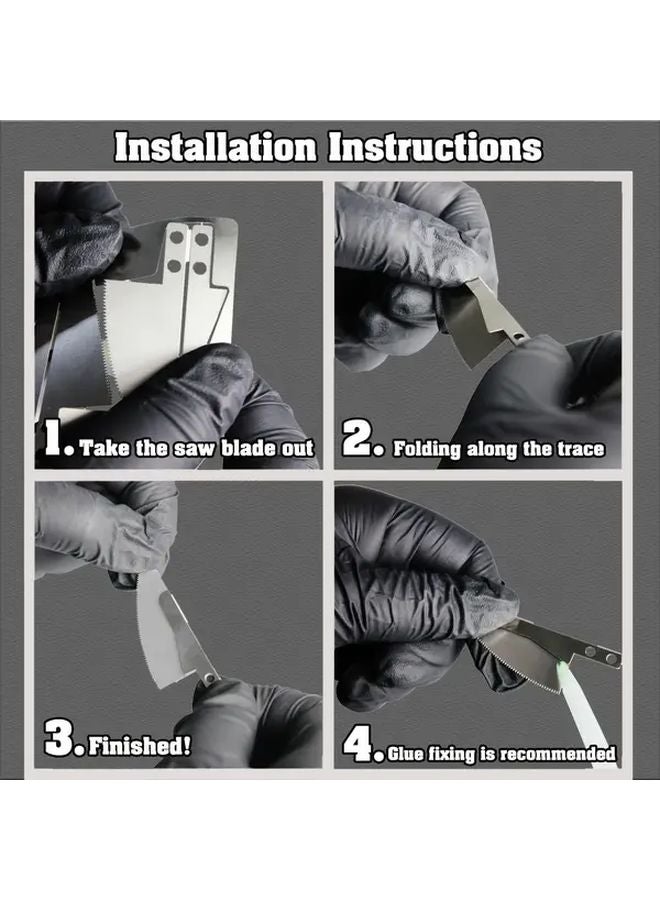 Installation Instructions

1. Take the saw blade out

2. Folding along the trace

3. Finished!

4. Glue fixing is recommended