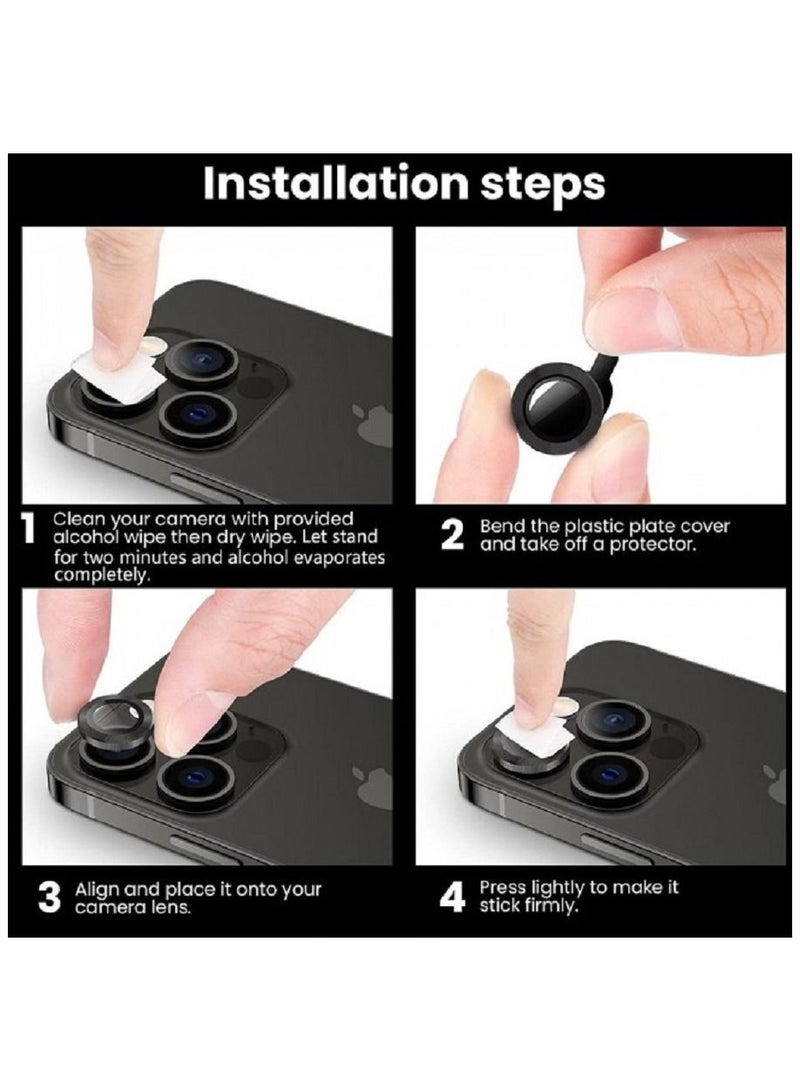 Installation steps

1 Clean your camera with provided alcohol wipe then dry wipe. Let stand for two minutes and alcohol evaporates completely.

2 Bend the plastic plate cover and take off a protector.

3 Align and place it onto your camera lens.

4 Press lightly to make it stick firmly.