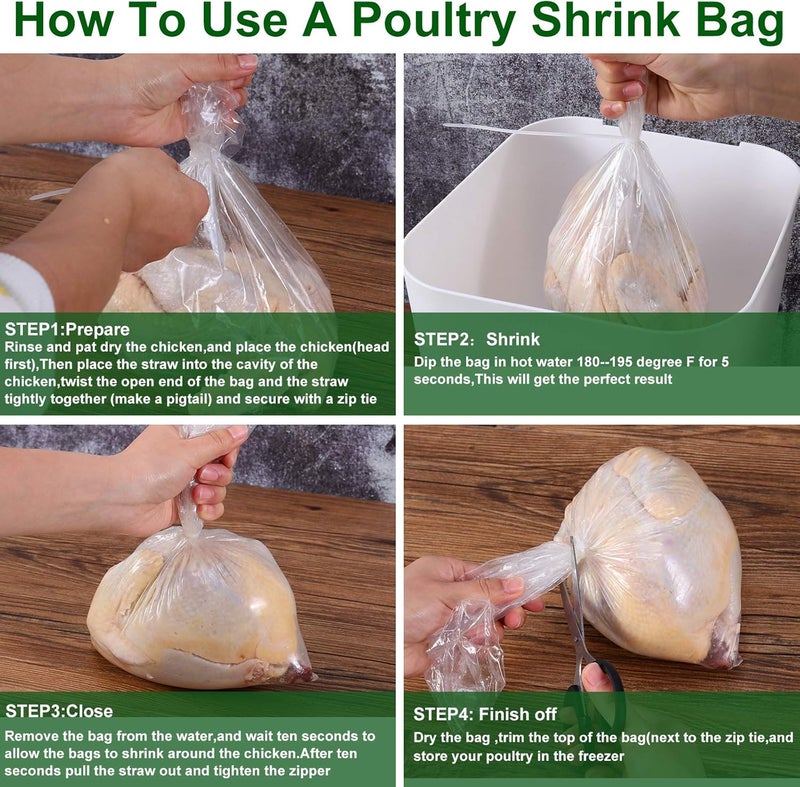 How To Use A Poultry Shrink Bag

STEP1:Prepare
Rinse and pat dry the chicken,and place the chicken(head first),Then place the straw into the cavity of the chicken,twist the open end of the bag and the straw tightly together (make a pigtail) and secure with a zip tie

STEP2: Shrink
Dip the bag in hot water 180--195 degree F for 5 seconds,This will get the perfect result

STEP3:Close
Remove the bag from the water,and wait ten seconds to allow the bags to shrink around the chicken.After ten seconds pull the straw out and tighten the zipper

STEP4: Finish off
Dry the bag ,trim the top of the bag(next to the zip tie,and store your poultry in the freezer