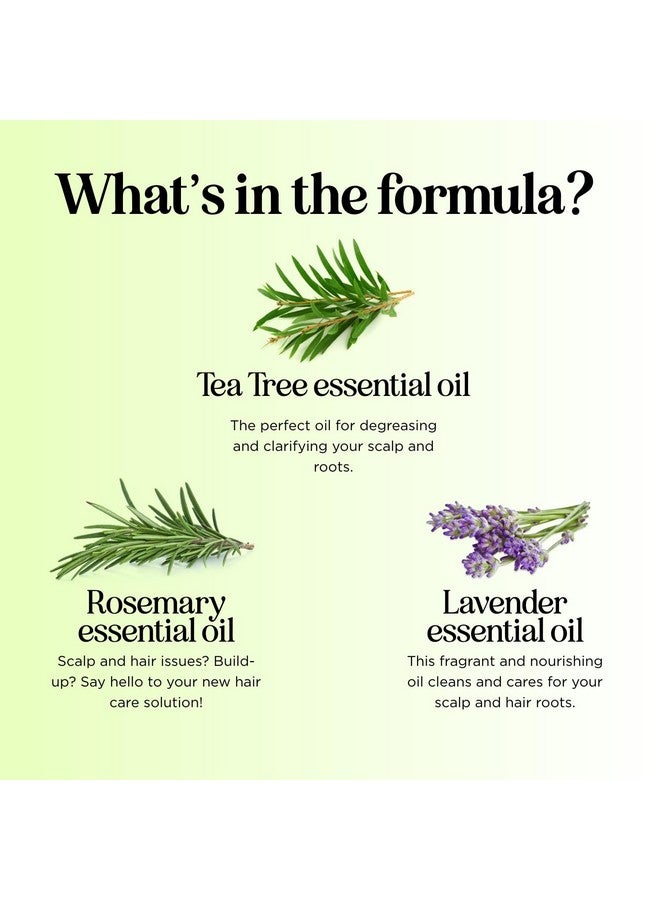 What's in the formula?

Tea Tree essential oil

The perfect oil for degreasing and clarifying your scalp and roots.

Rosemary essential oil

Scalp and hair issues? Build-up? Say hello to your new hair care solution!

Lavender essential oil

This fragrant and nourishing oil cleans and cares for your scalp and hair roots.