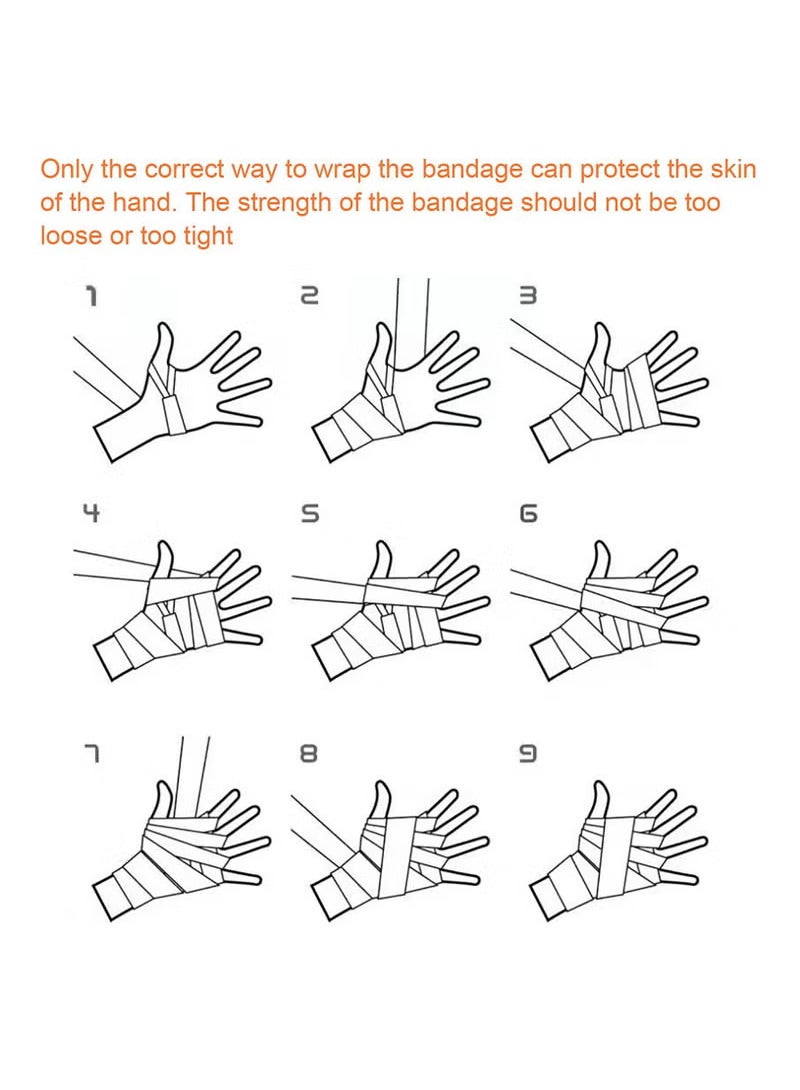 Only the correct way to wrap the bandage can protect the skin of the hand. The strength of the bandage should not be too loose or too tight

1

2

3

4

5

6

7

8

9