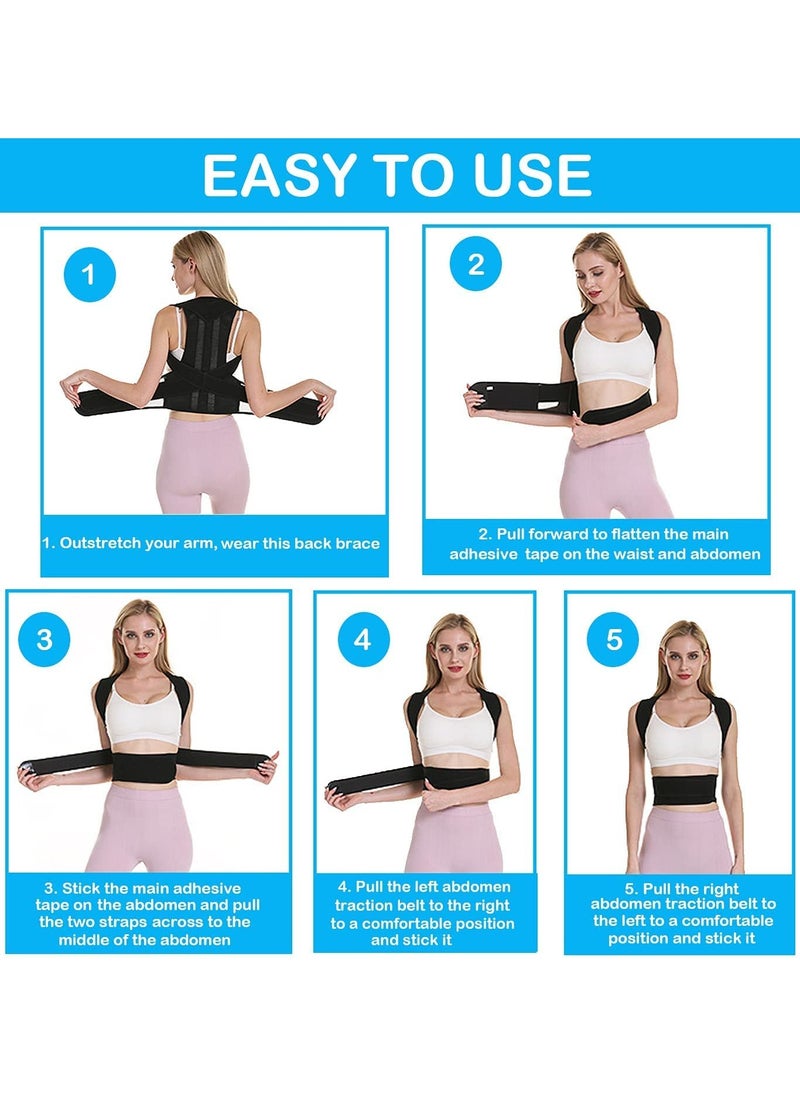 EASY TO USE

1

1. Outstretch your arm, wear this back brace

2

2. Pull forward to flatten the main adhesive tape on the waist and abdomen

3

3. Stick the main adhesive tape on the abdomen and pull the two straps across to the middle of the abdomen

4

4. Pull the left abdomen traction belt to the right to a comfortable position and stick it

5

5. Pull the right abdomen traction belt to the left to a comfortable position and stick it