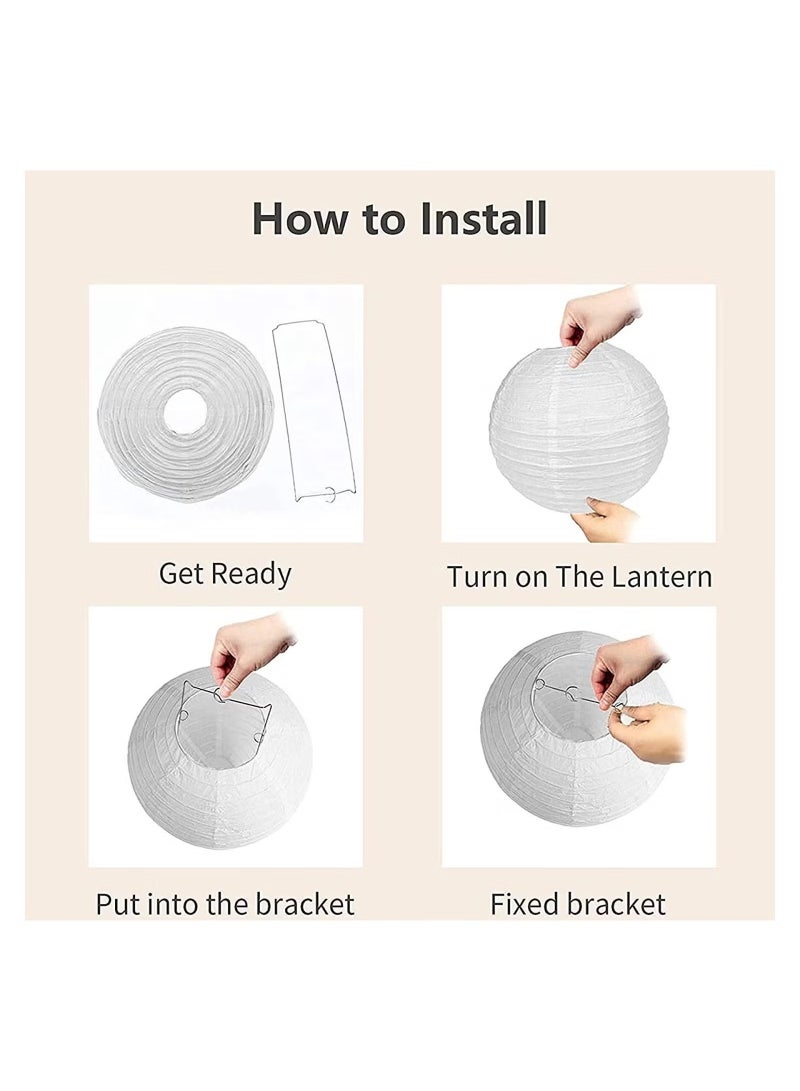 How to Install

Get Ready

Turn on The Lantern

Put into the bracket

Fixed bracket