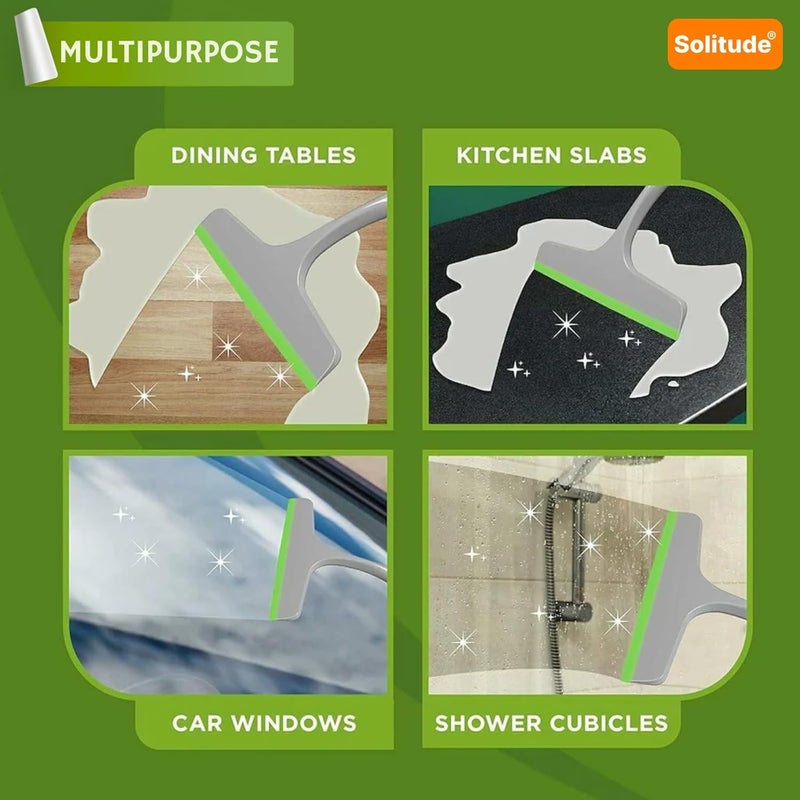 MULTIPURPOSE

Solitude®

DINING TABLES

KITCHEN SLABS

CAR WINDOWS

SHOWER CUBICLES