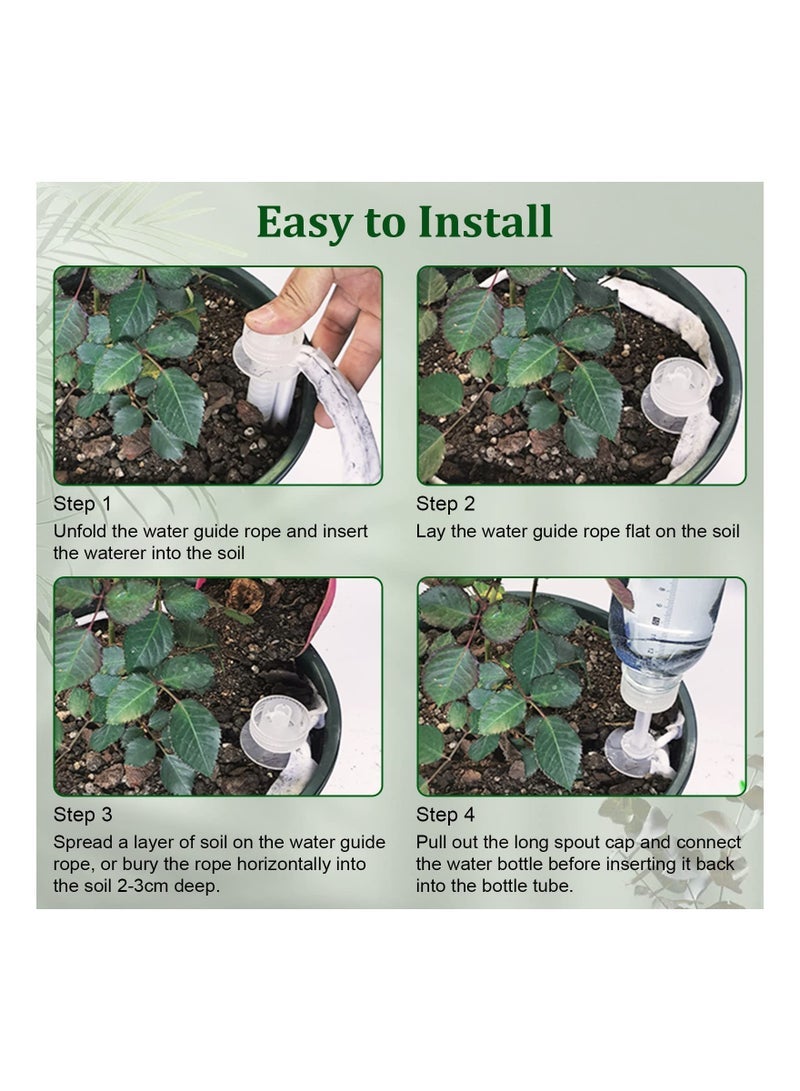 Easy to Install

Step 1
Unfold the water guide rope and insert the waterer into the soil

Step 2
Lay the water guide rope flat on the soil

Step 3
Spread a layer of soil on the water guide rope, or bury the rope horizontally into the soil 2-3cm deep.

Step 4
Pull out the long spout cap and connect the water bottle before inserting it back into the bottle tube.