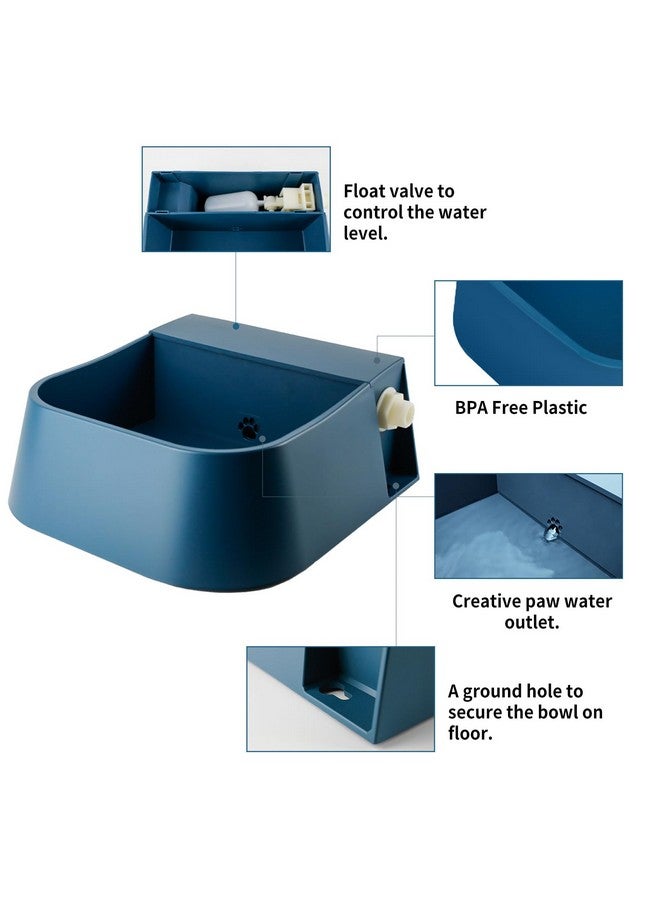 Float valve to control the water level.

BPA Free Plastic

Creative paw water outlet.

A ground hole to secure the bowl on floor.