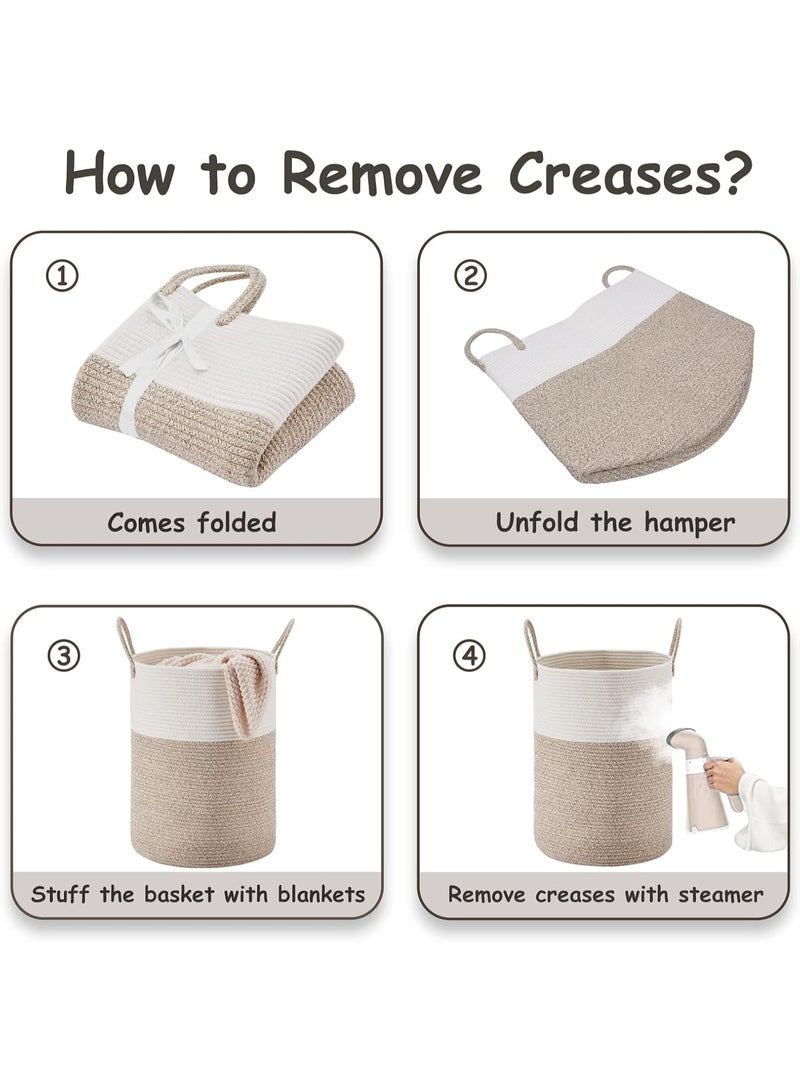 How to Remove Creases?

①

Comes folded

②

Unfold the hamper

③

Stuff the basket with blankets

④

Remove creases with steamer