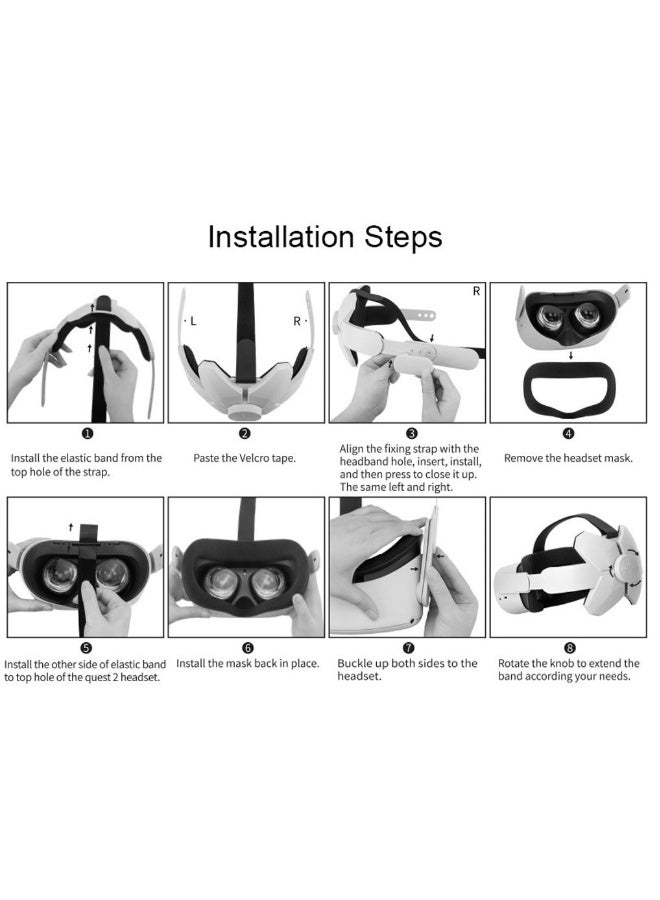 Installation Steps

L

R

R

❶
Install the elastic band from the top hole of the strap.

❷
Paste the Velcro tape.

❸
Align the fixing strap with the headband hole, insert, install, and then press to close it up. The same left and right.

❹
Remove the headset mask.

❺
Install the other side of elastic band to top hole of the quest 2 headset.

❻
Install the mask back in place.

❼
Buckle up both sides to the headset.

❽
Rotate the knob to extend the band according your needs.