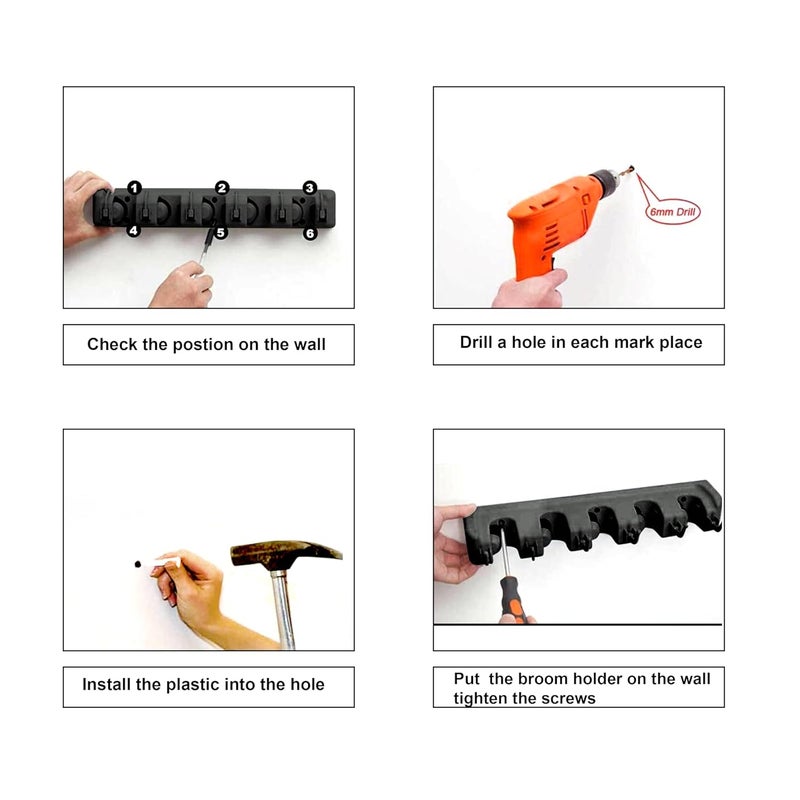 1
2
3
4
5
6

Check the postion on the wall

6mm Drill

Drill a hole in each mark place

Install the plastic into the hole

Put the broom holder on the wall tighten the screws