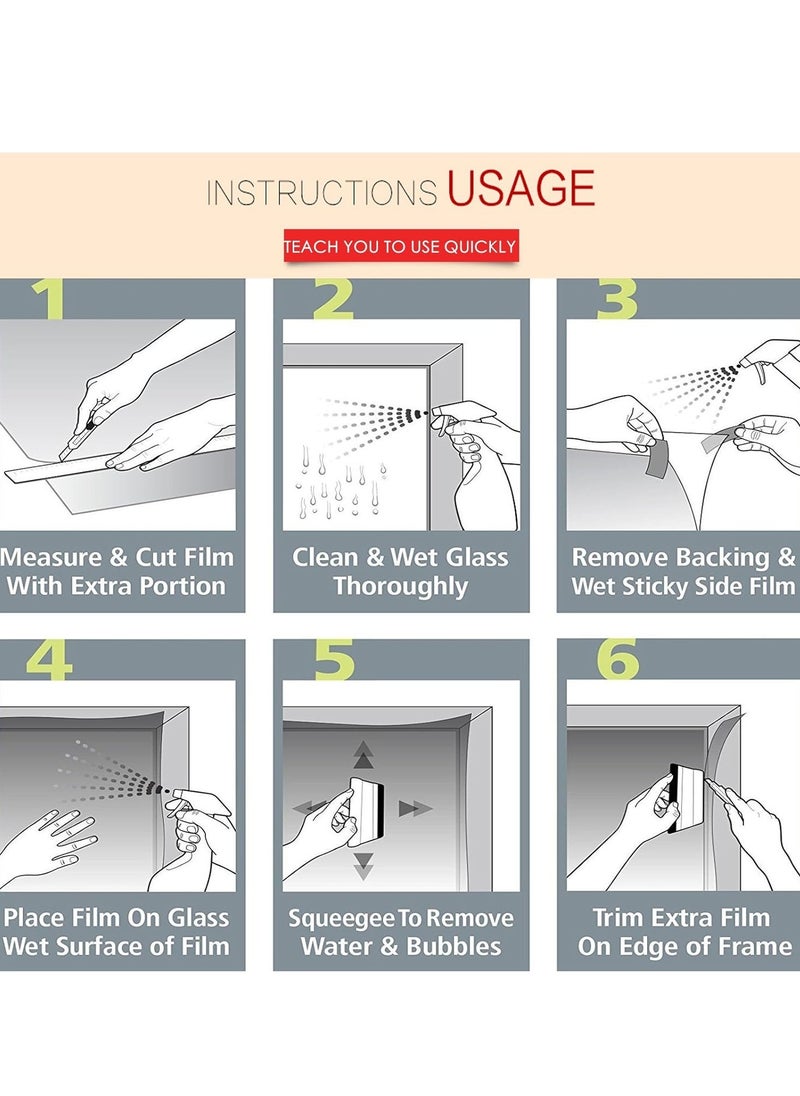 INSTRUCTIONS USAGE

TEACH YOU TO USE QUICKLY

1

Measure & Cut Film With Extra Portion

2

Clean & Wet Glass Thoroughly

3

Remove Backing & Wet Sticky Side Film

4

Place Film On Glass Wet Surface of Film

5

Squeegee To Remove Water & Bubbles

6

Trim Extra Film On Edge of Frame