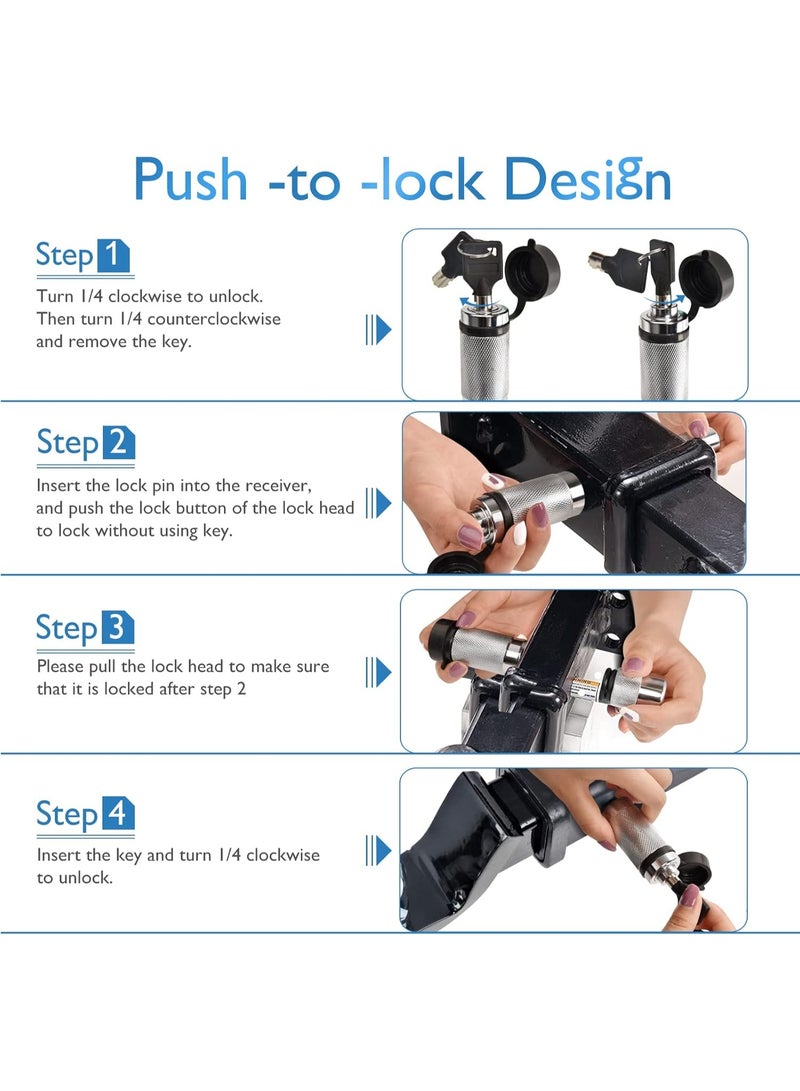 Push -to -lock Design

Step 1
Turn 1/4 clockwise to unlock. Then turn 1/4 counterclockwise and remove the key.

Step 2
Insert the lock pin into the receiver, and push the lock button of the lock head to lock without using key.

Step 3
Please pull the lock head to make sure that it is locked after step 2

Step 4
Insert the key and turn 1/4 clockwise to unlock.