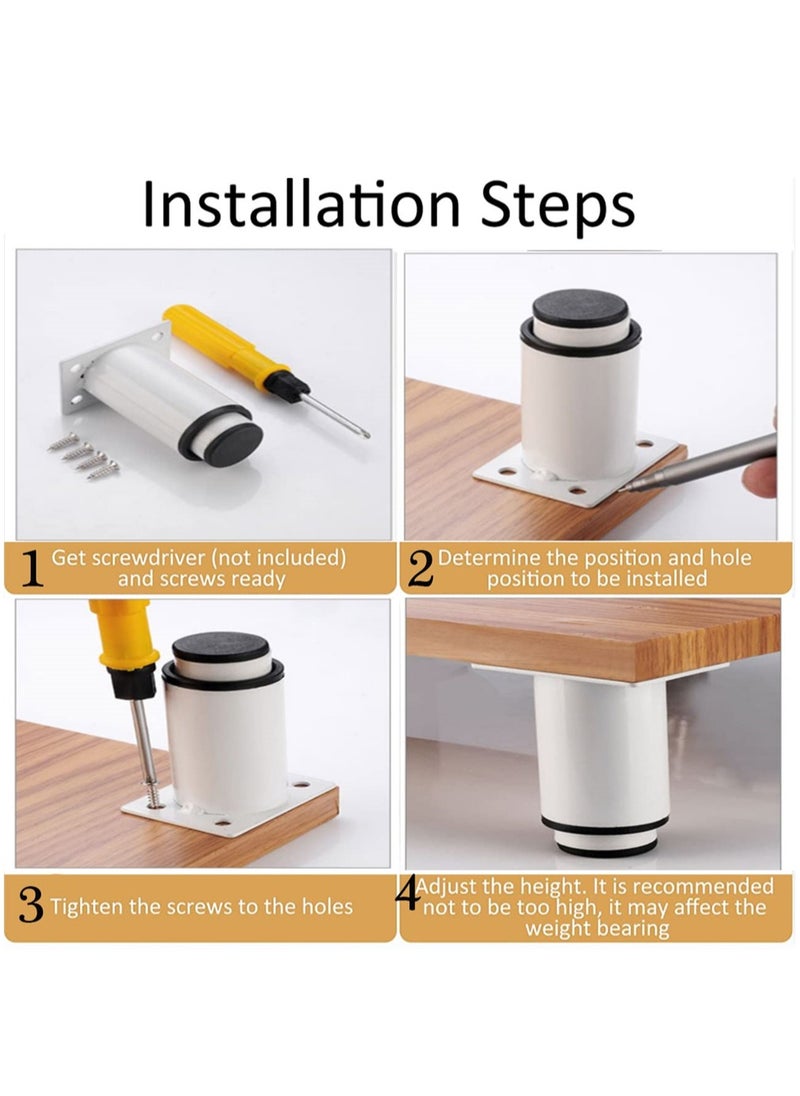 Installation Steps

1 Get screwdriver (not included) and screws ready

2 Determine the position and hole position to be installed

3 Tighten the screws to the holes

4 Adjust the height. It is recommended not to be too high, it may affect the weight bearing