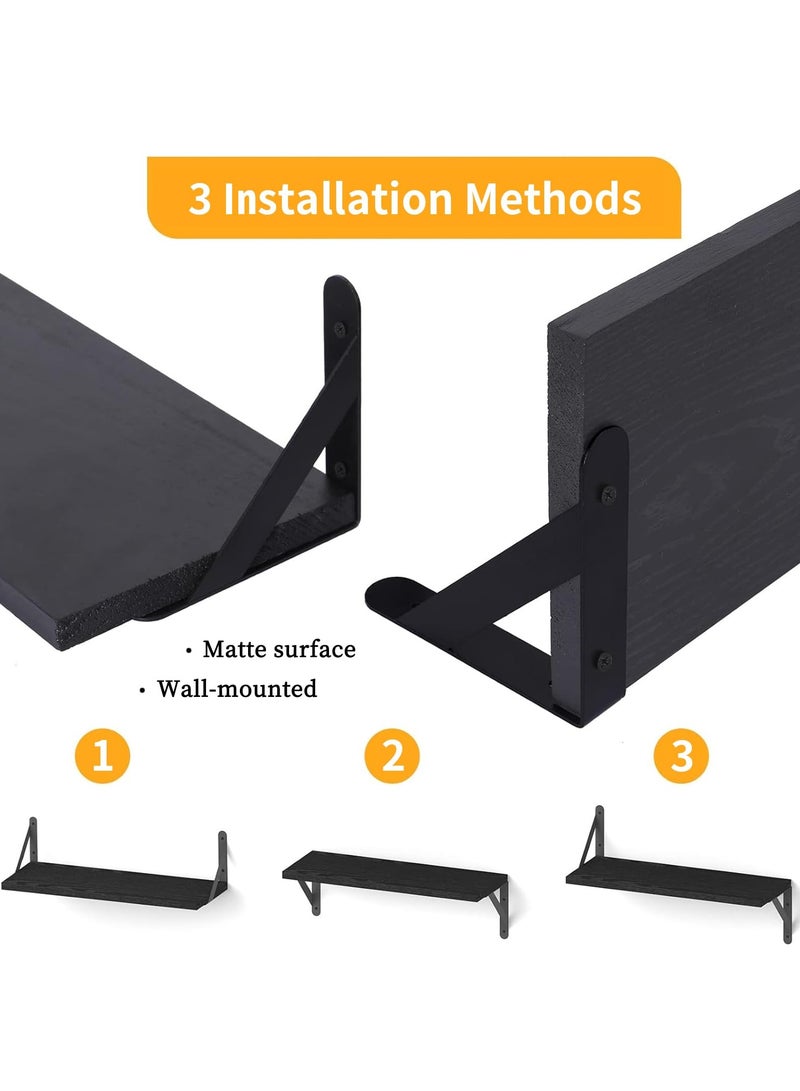 3 Installation Methods

• Matte surface

• Wall-mounted

1

2

3