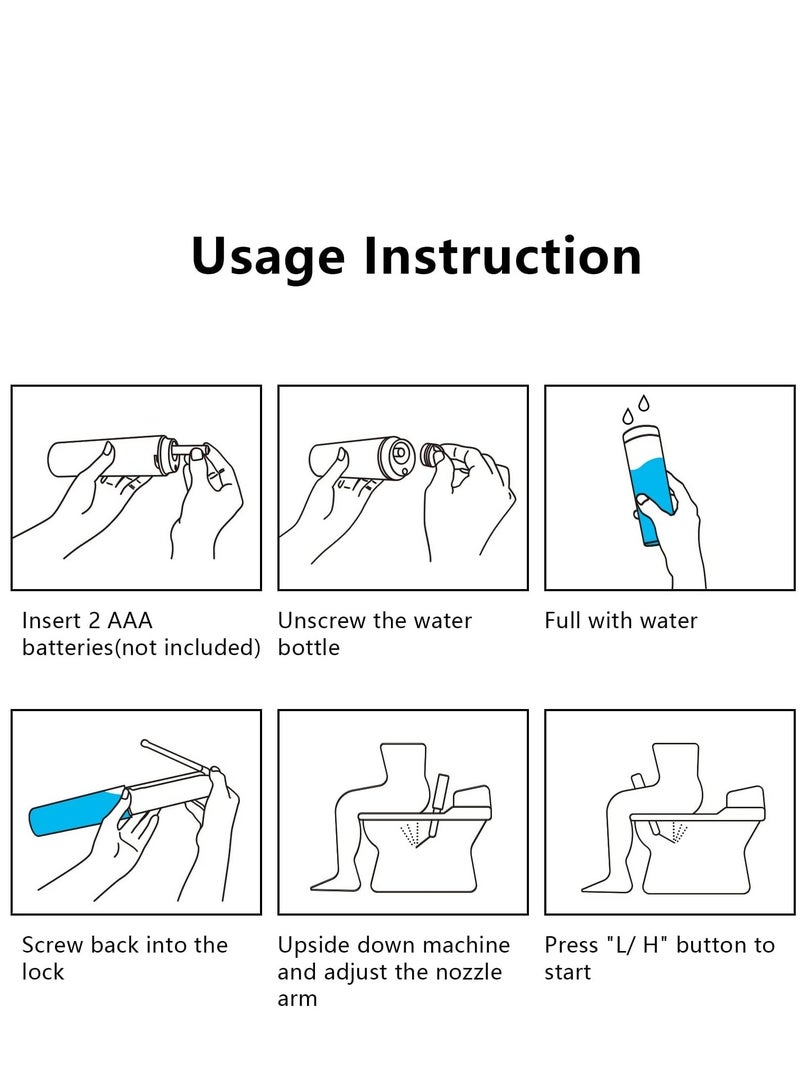 Usage Instruction

Insert 2 AAA batteries(not included)

Unscrew the water bottle

Full with water

Screw back into the lock

Upside down machine and adjust the nozzle arm

Press "L/ H" button to start