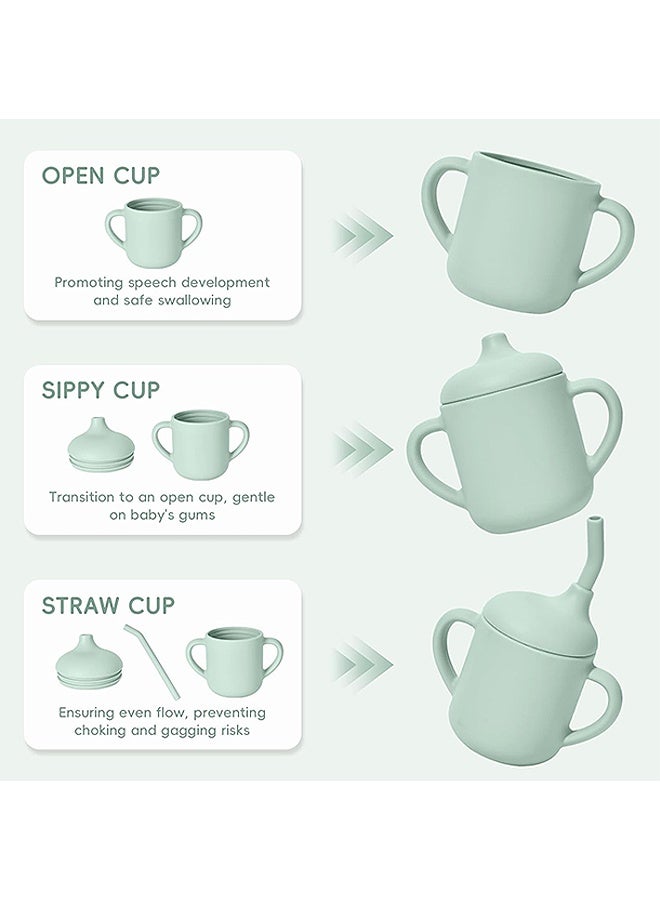 OPEN CUP

Promoting speech development and safe swallowing

SIPPY CUP

Transition to an open cup, gentle on baby's gums

STRAW CUP

Ensuring even flow, preventing choking and gagging risks