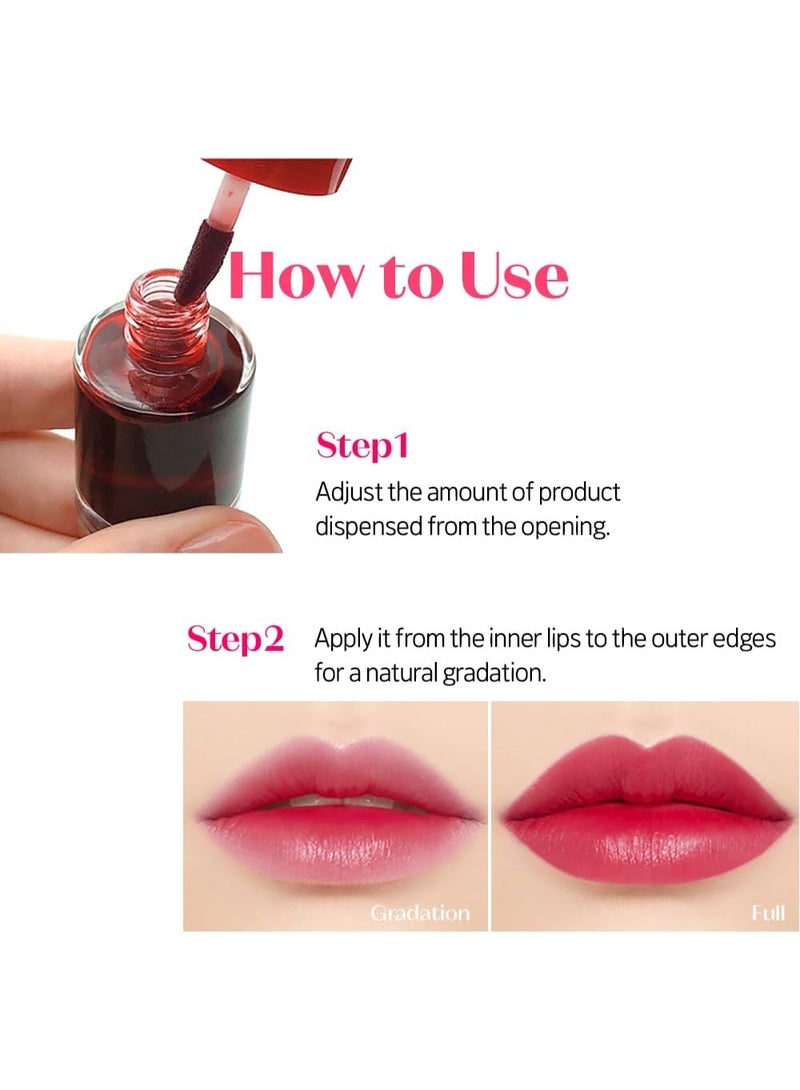 How to Use

Step1
Adjust the amount of product dispensed from the opening.

Step2 Apply it from the inner lips to the outer edges for a natural gradation.

Gradation

Full