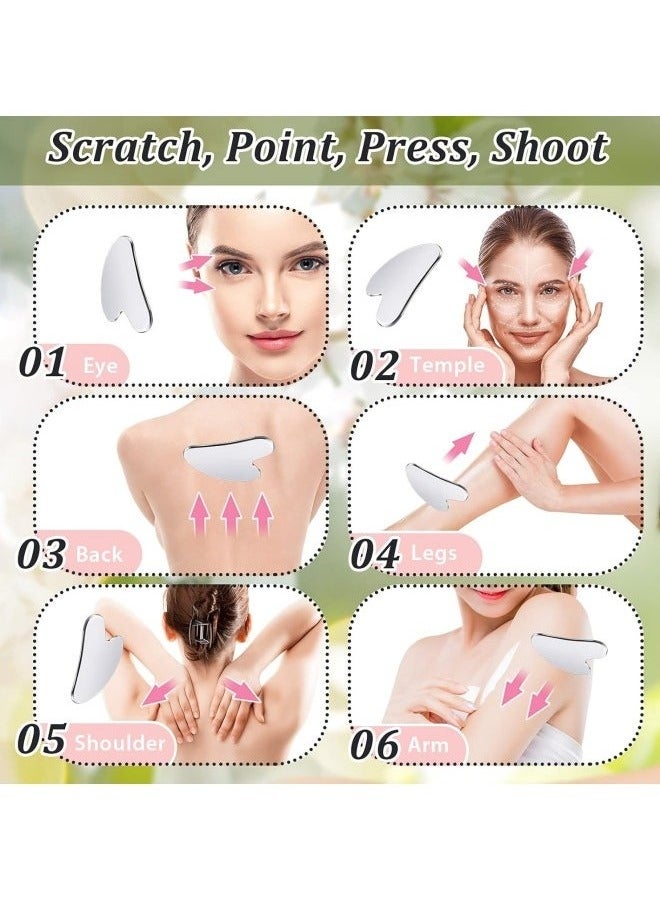 Scratch, Point, Press, Shoot

01 Eye

02 Temple

03 Back

04 Legs

05 Shoulder

06 Arm