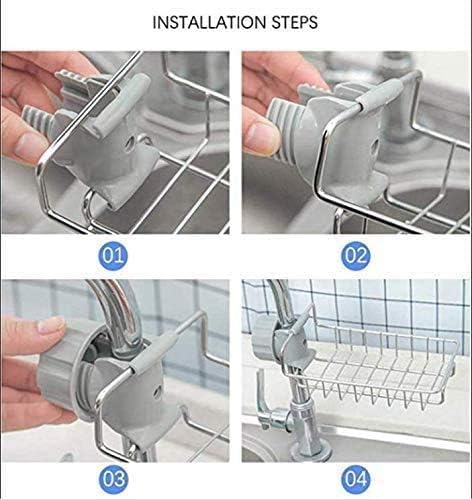 INSTALLATION STEPS

01

02

03

04