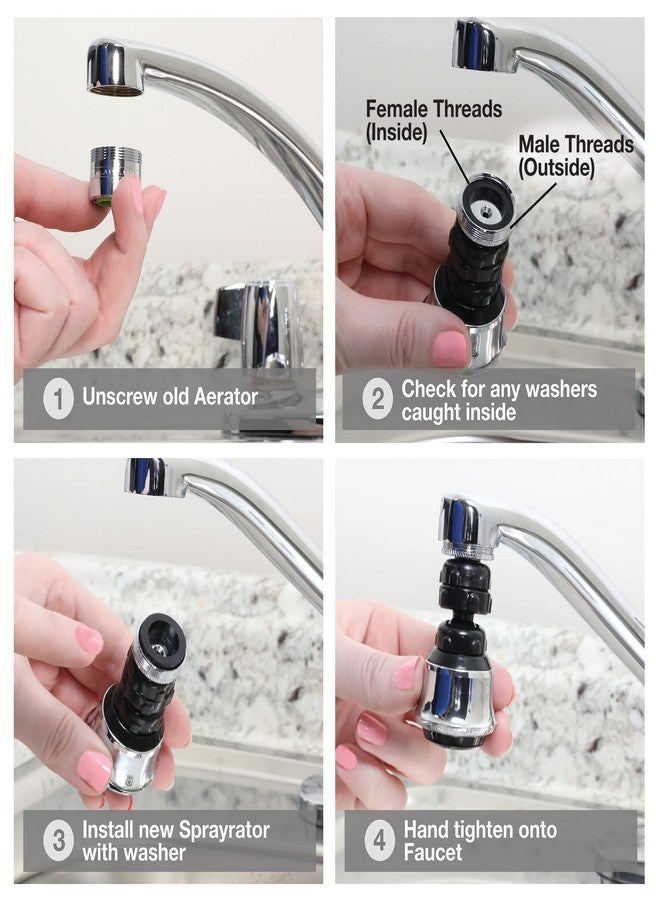 1 Unscrew old Aerator

Female Threads (Inside)

Male Threads (Outside)

2 Check for any washers caught inside

3 Install new Sprayrator with washer

4 Hand tighten onto Faucet