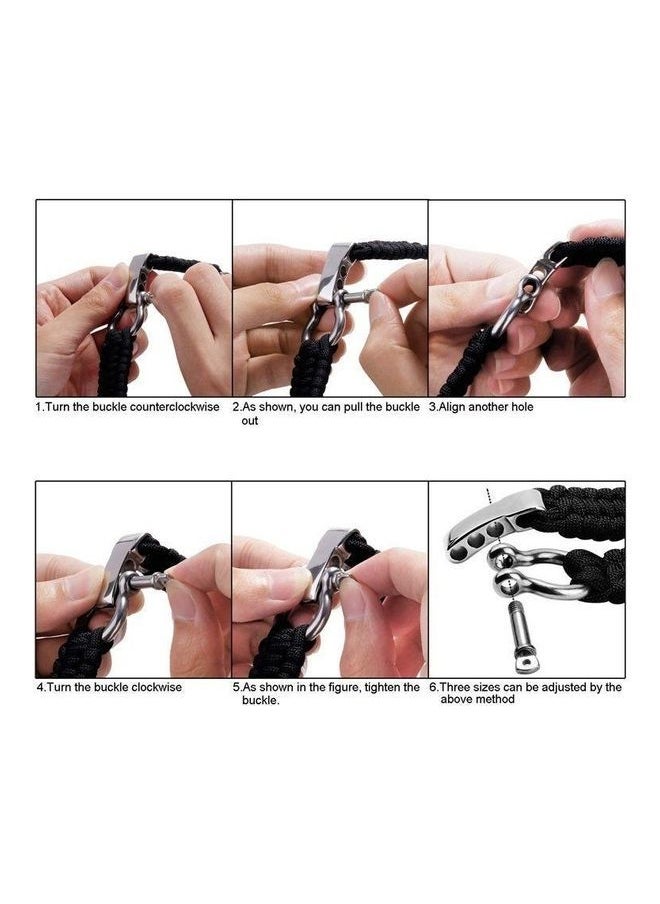 1.Turn the buckle counterclockwise

2.As shown, you can pull the buckle out

3.Align another hole

4.Turn the buckle clockwise

5.As shown in the figure, tighten the buckle.

6.Three sizes can be adjusted by the above method