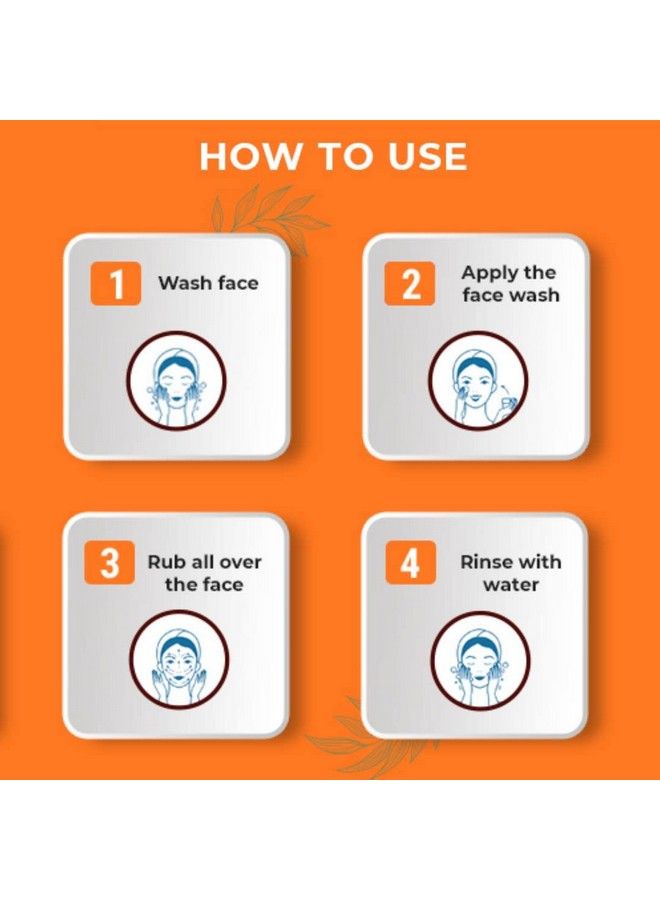 HOW TO USE

1 Wash face

2 Apply the face wash

3 Rub all over the face

4 Rinse with water