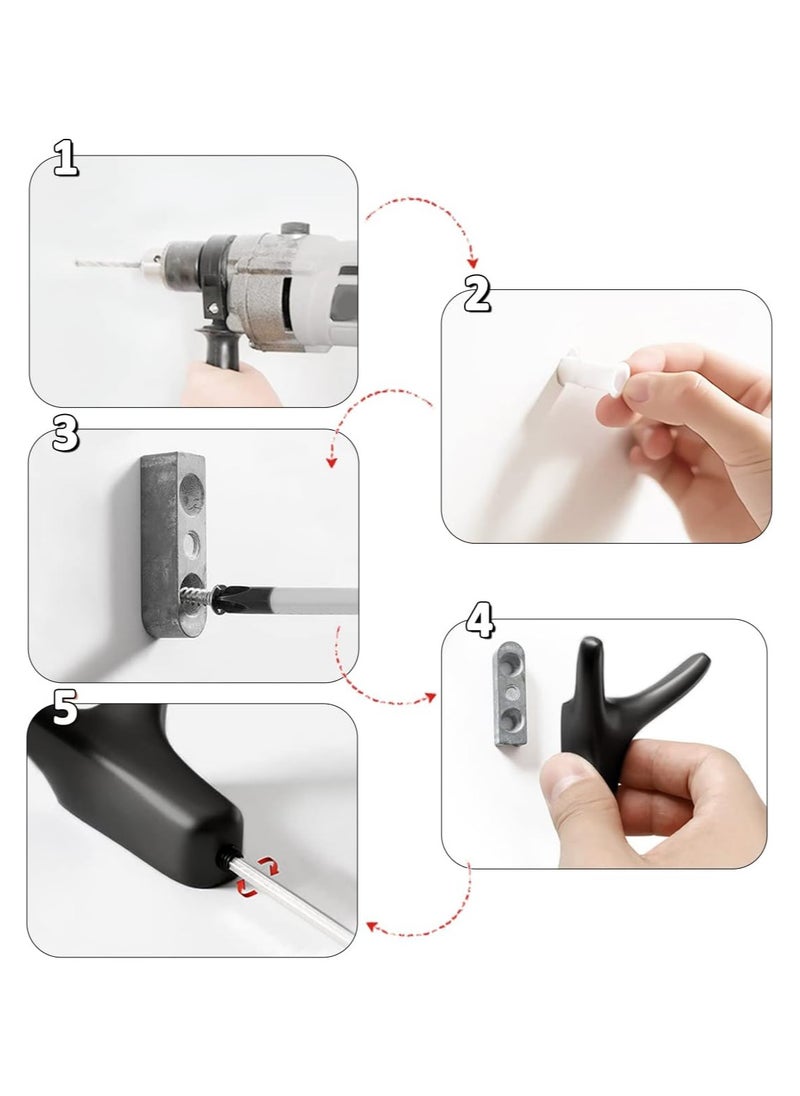 1

2

3

4

5