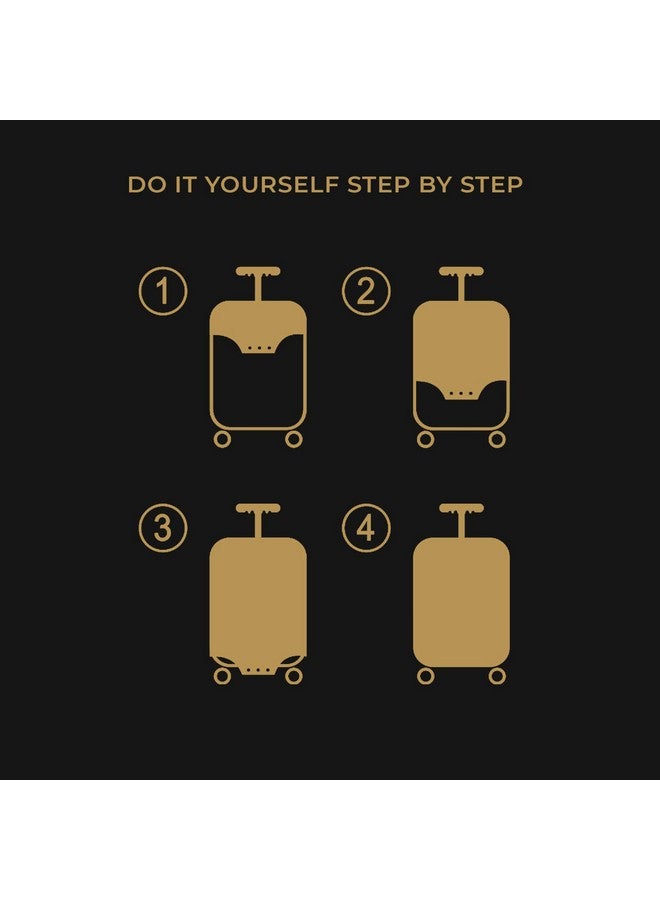 DO IT YOURSELF STEP BY STEP

1

2

3

4