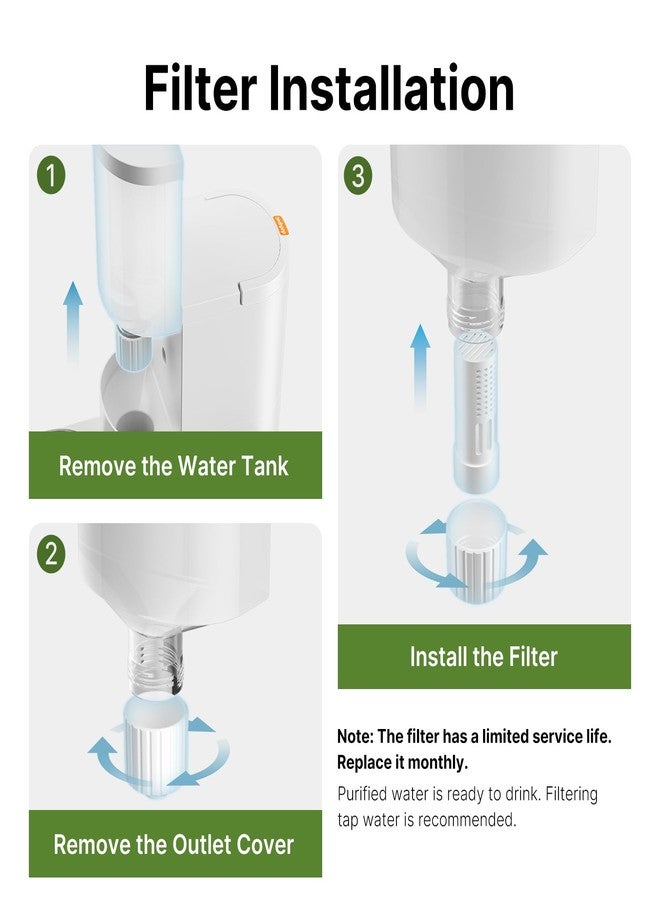 Filter Installation

1

Remove the Water Tank

2

Remove the Outlet Cover

3

Install the Filter

Note: The filter has a limited service life. Replace it monthly.

Purified water is ready to drink. Filtering tap water is recommended.