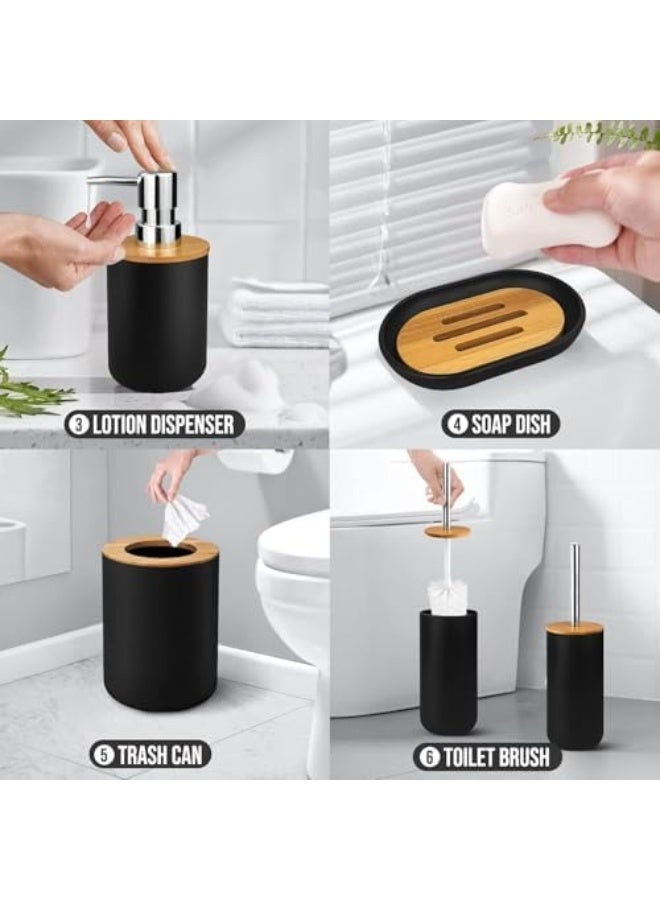 3 LOTION DISPENSER

4 SOAP DISH

5 TRASH CAN

6 TOILET BRUSH