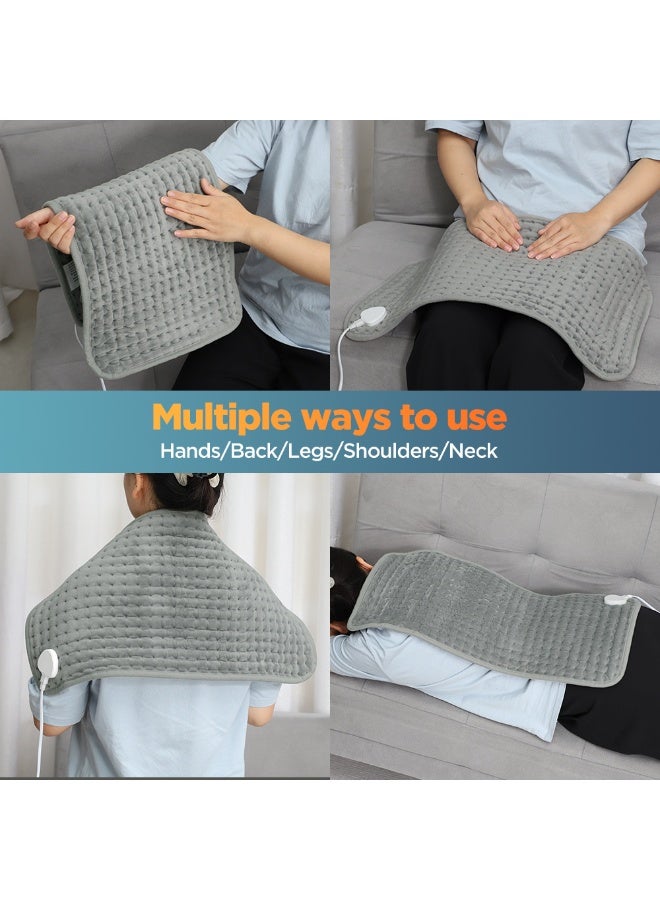 Multiple ways to use
Hands/Back/Legs/Shoulders/Neck