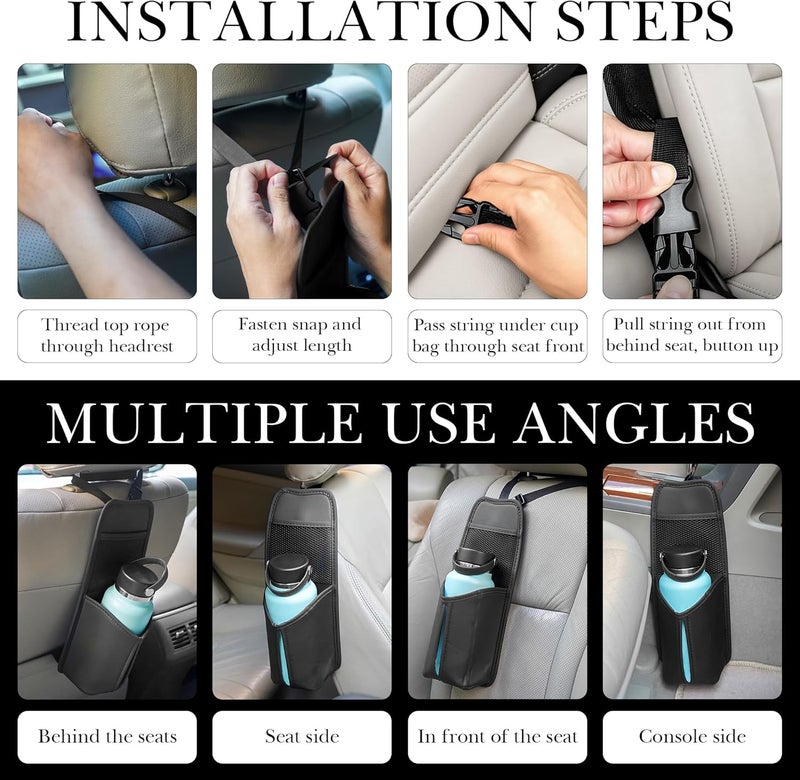 INSTALLATION STEPS

Thread top rope through headrest

Fasten snap and adjust length

Pass string under cup bag through seat front

Pull string out from behind seat, button up

MULTIPLE USE ANGLES

Behind the seats

Seat side

In front of the seat

Console side