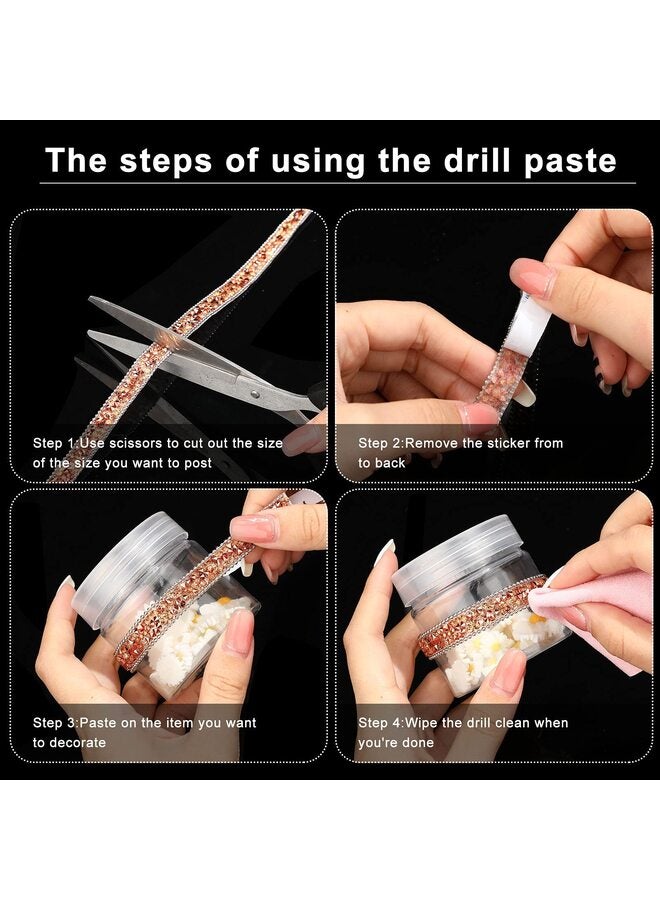 The steps of using the drill paste

Step 1:Use scissors to cut out the size of the size you want to post

Step 2:Remove the sticker from to back

Step 3:Paste on the item you want to decorate

Step 4:Wipe the drill clean when you're done