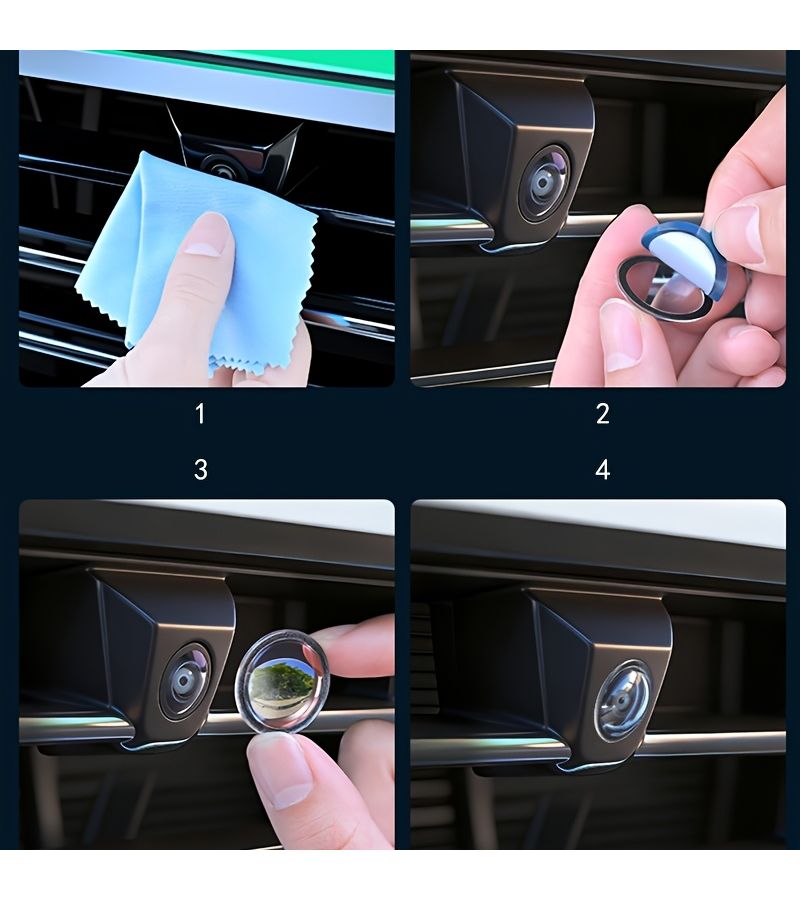 1

2

3

4