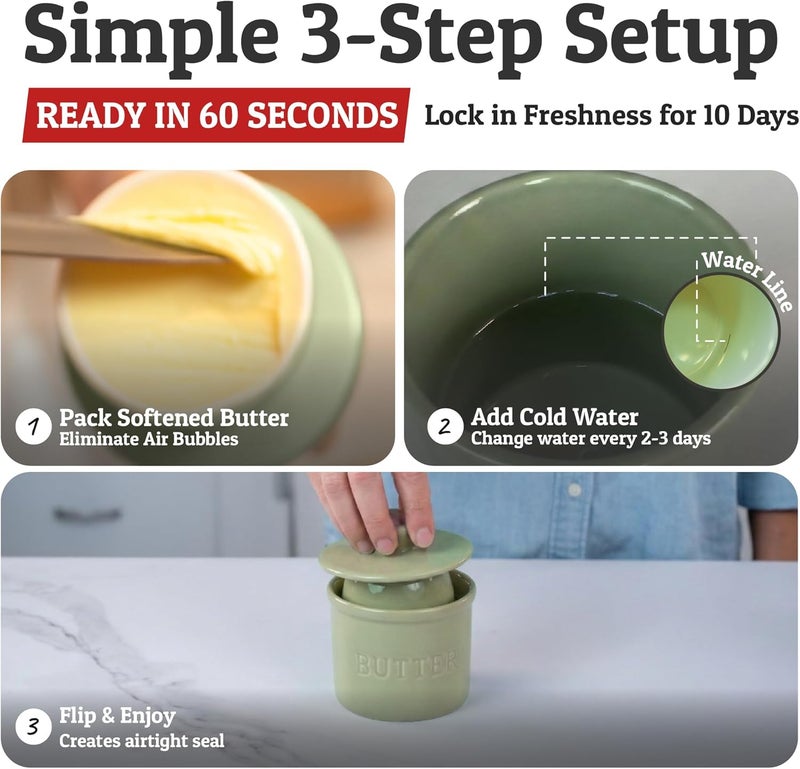 Simple 3-Step Setup

READY IN 60 SECONDS Lock in Freshness for 10 Days

1 Pack Softened Butter
Eliminate Air Bubbles

Water Line

2 Add Cold Water
Change water every 2-3 days

BUTTER

3 Flip & Enjoy
Creates airtight seal